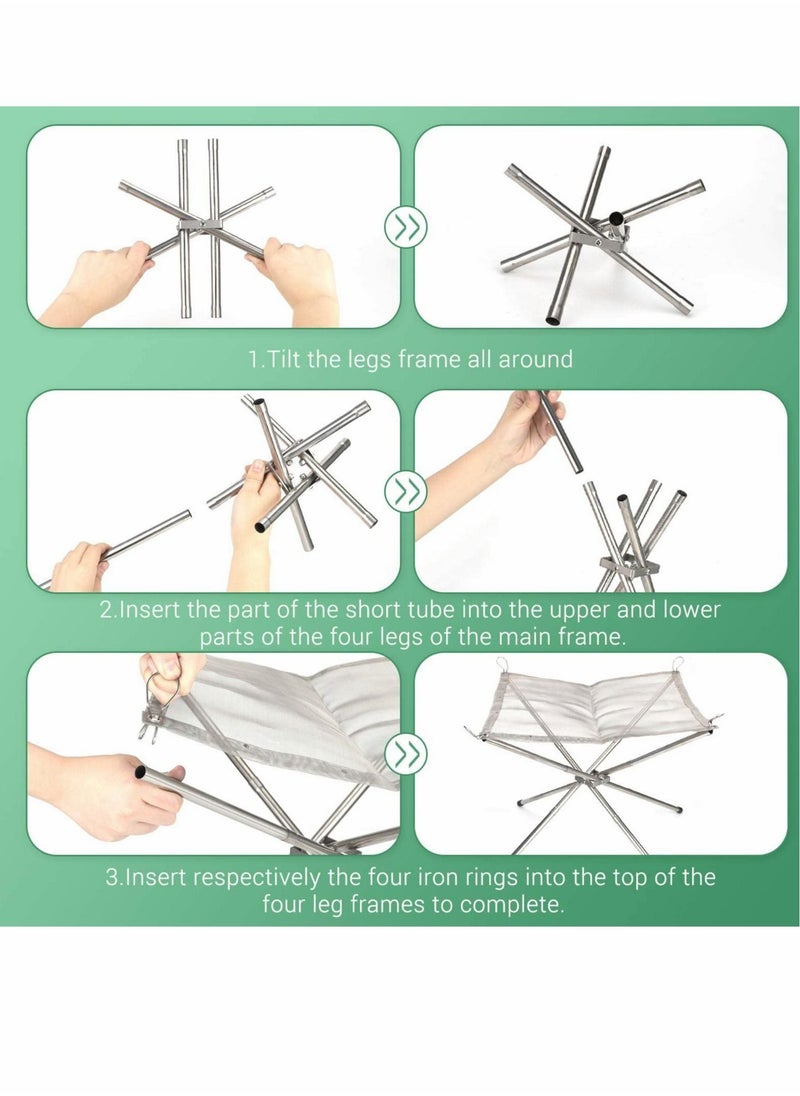 1.Tilt the legs frame all around

2.Insert the part of the short tube into the upper and lower parts of the four legs of the main frame.

3.Insert respectively the four iron rings into the top of the four leg frames to complete.