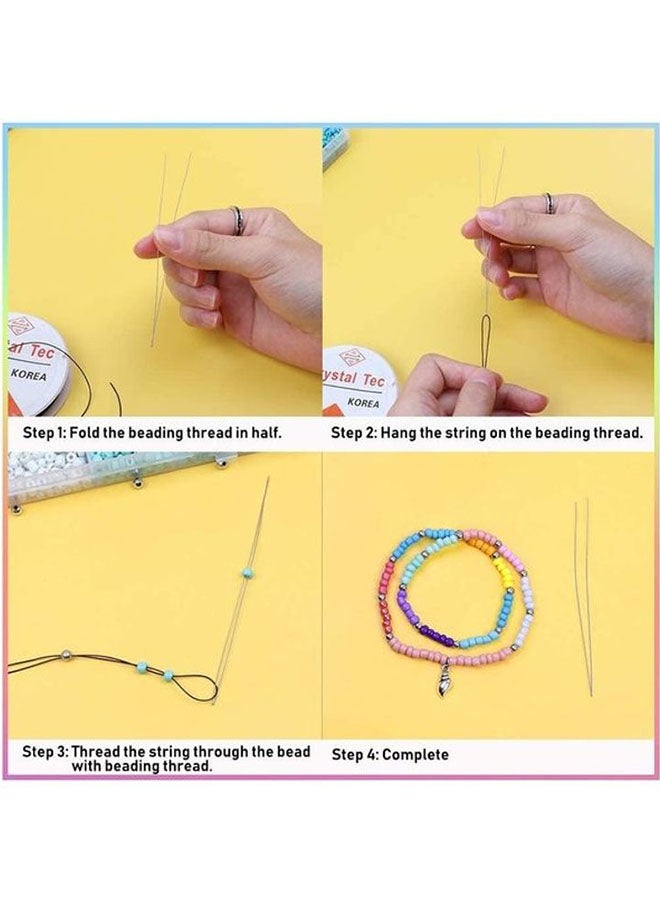 al Tec
KOREA

Step 1: Fold the beading thread in half.

ystal Tec
KOREA

Step 2: Hang the string on the beading thread.

Step 3: Thread the string through the bead with beading thread.

Step 4: Complete