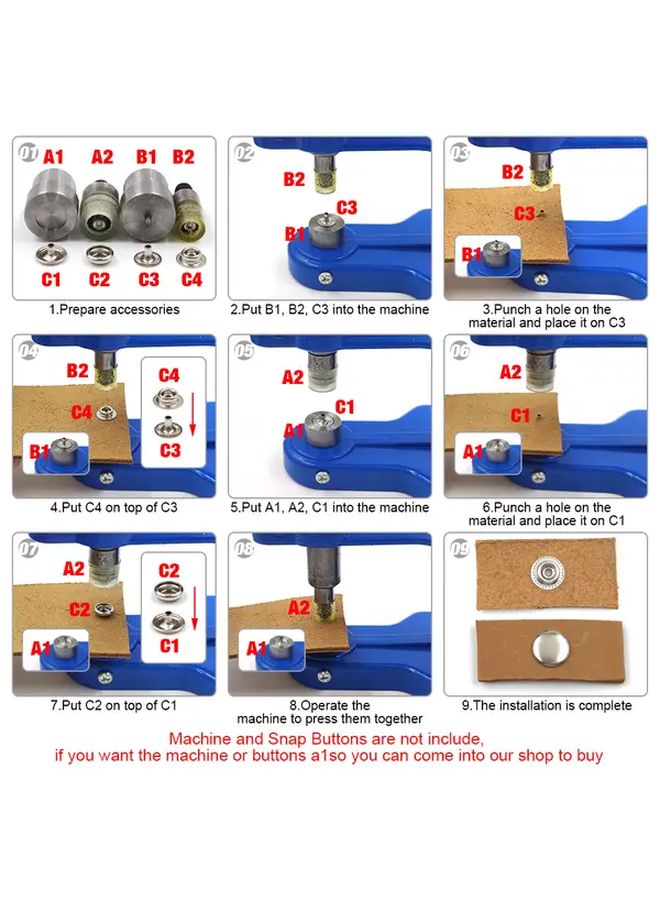 01 A1 A2 B1 B2
C1 C2 C3 C4
1.Prepare accessories

02 B2 C3 B1
2.Put B1, B2, C3 into the machine

03 B2 C3 B1
3.Punch a hole on the material and place it on C3

04 B2 C4 B1 C4 C3
4.Put C4 on top of C3

05 A2 C1 A1
5.Put A1, A2, C1 into the machine

06 A2 C1 A1
6.Punch a hole on the material and place it on C1

07 A2 C2 A1 C2 C1
7.Put C2 on top of C1

08 A2 A1
8.Operate the machine to press them together

09
9.The installation is complete

Machine and Snap Buttons are not include,
if you want the machine or buttons a1so you can come into our shop to buy