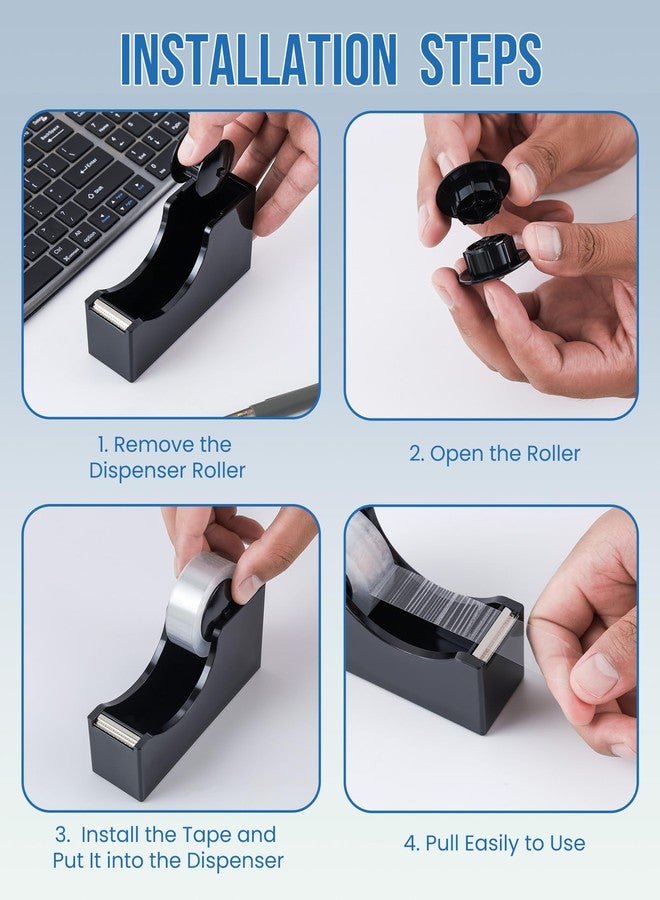 INSTALLATION STEPS

1. Remove the Dispenser Roller

2. Open the Roller

3. Install the Tape and Put It into the Dispenser

4. Pull Easily to Use