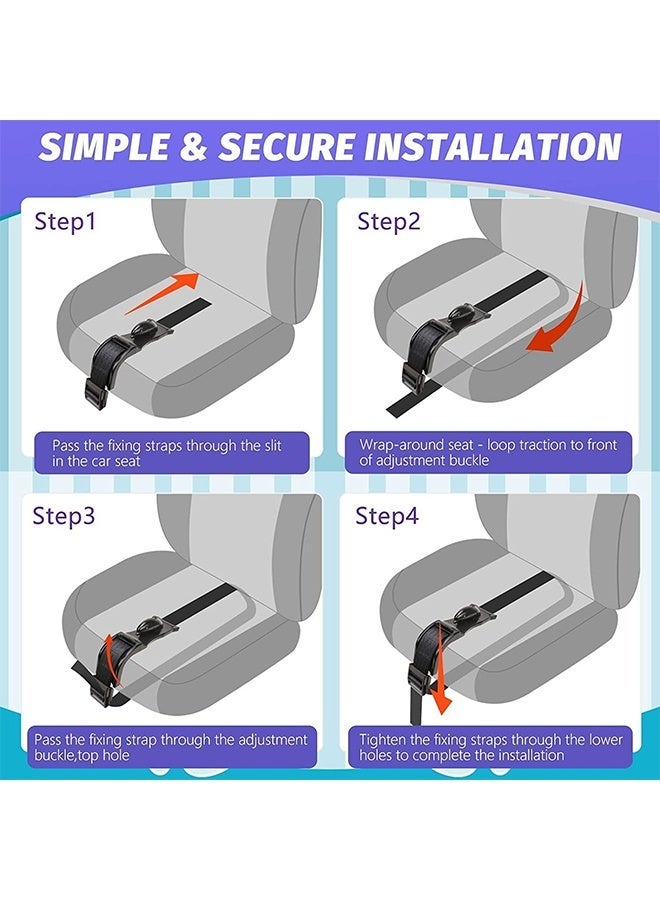 SIMPLE & SECURE INSTALLATION

Step1

Pass the fixing straps through the slit in the car seat

Step2

Wrap-around seat - loop traction to front of adjustment buckle

Step3

Pass the fixing strap through the adjustment buckle,top hole

Step4

Tighten the fixing straps through the lower holes to complete the installation