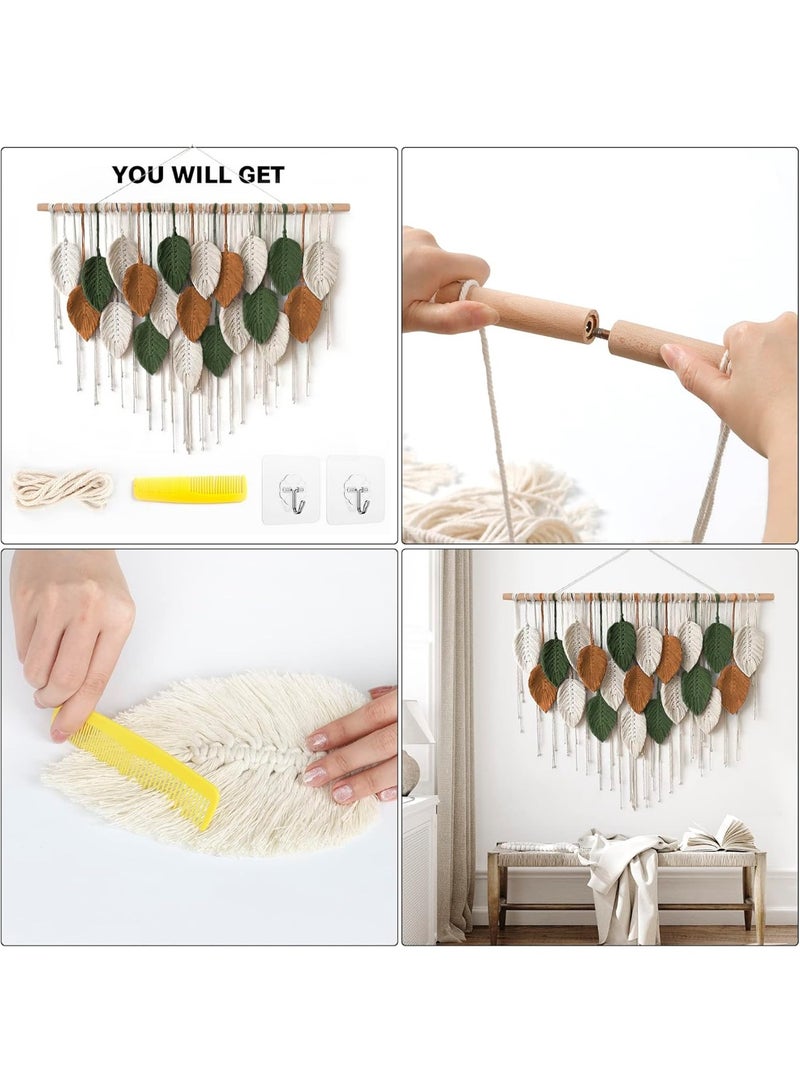 YOU WILL GET