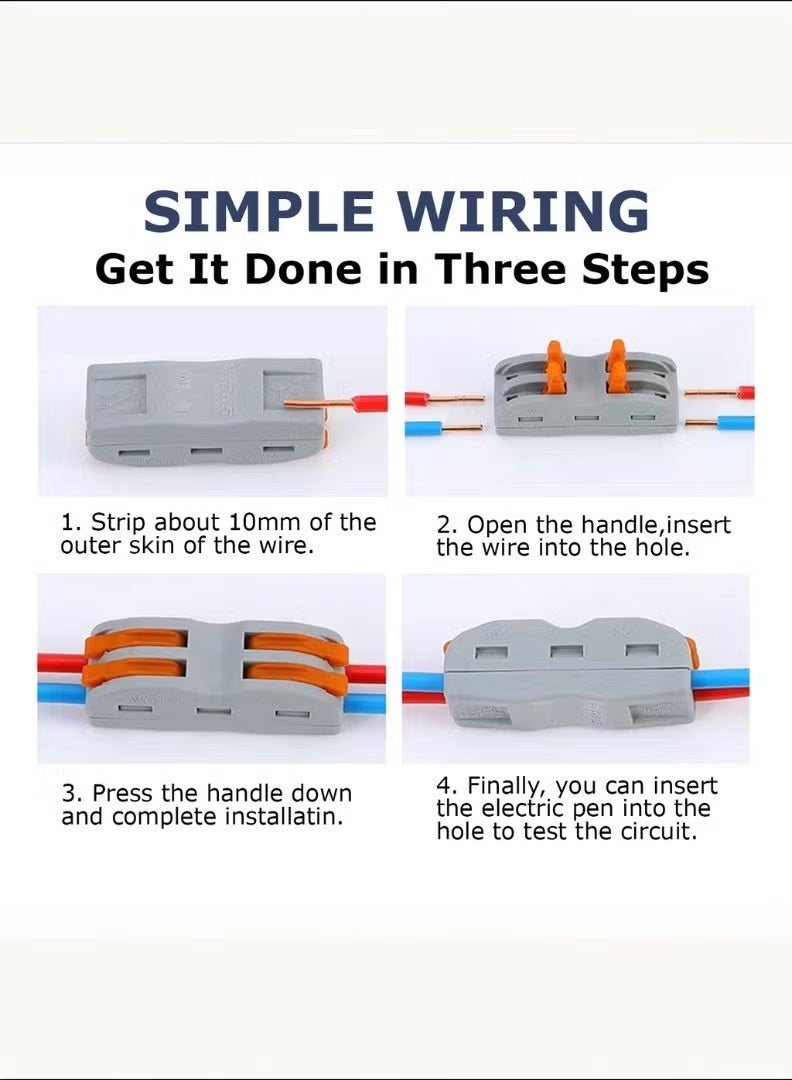 SIMPLE WIRING
Get It Done in Three Steps

1. Strip about 10mm of the outer skin of the wire.

2. Open the handle,insert the wire into the hole.

3. Press the handle down and complete installatin.

4. Finally, you can insert the electric pen into the hole to test the circuit.