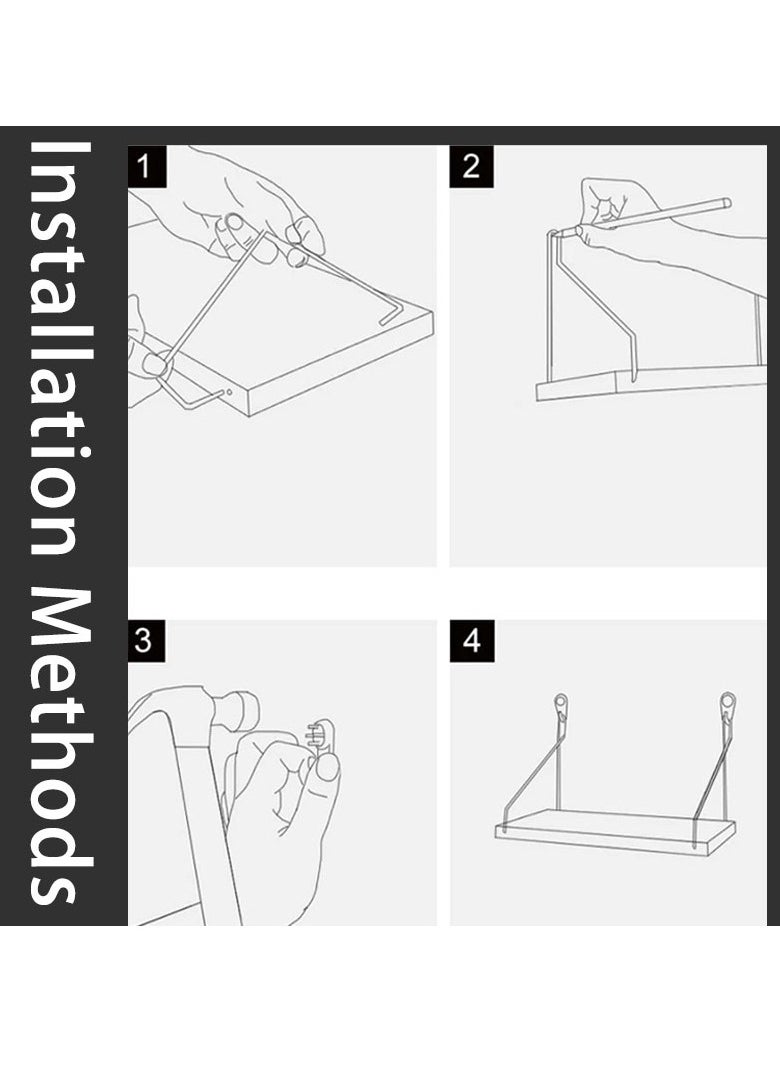 Installation Methods

1

2

3

4