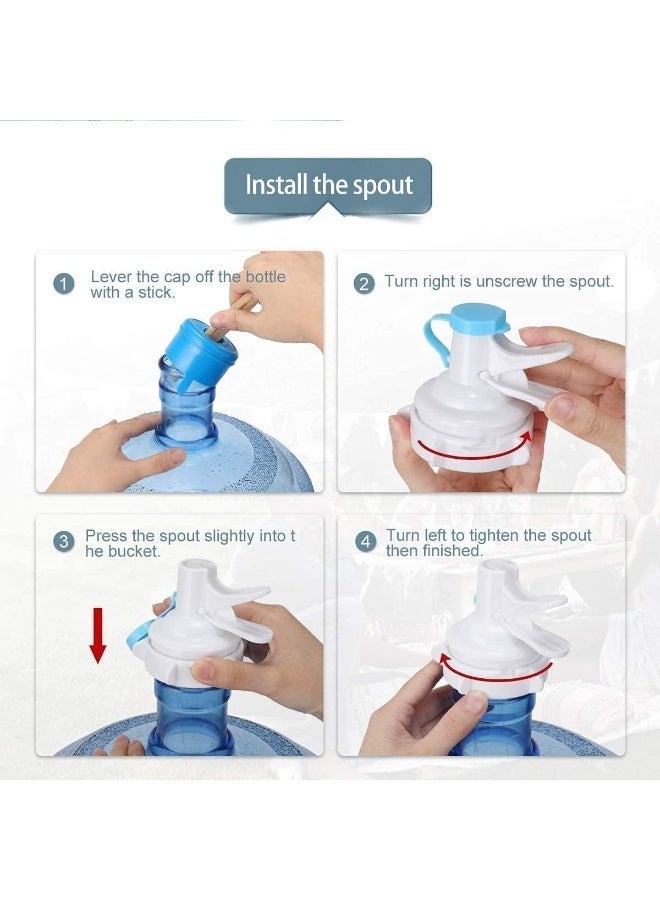 Install the spout

1 Lever the cap off the bottle with a stick.

2 Turn right is unscrew the spout.

3 Press the spout slightly into t he bucket.

4 Turn left to tighten the spout then finished.