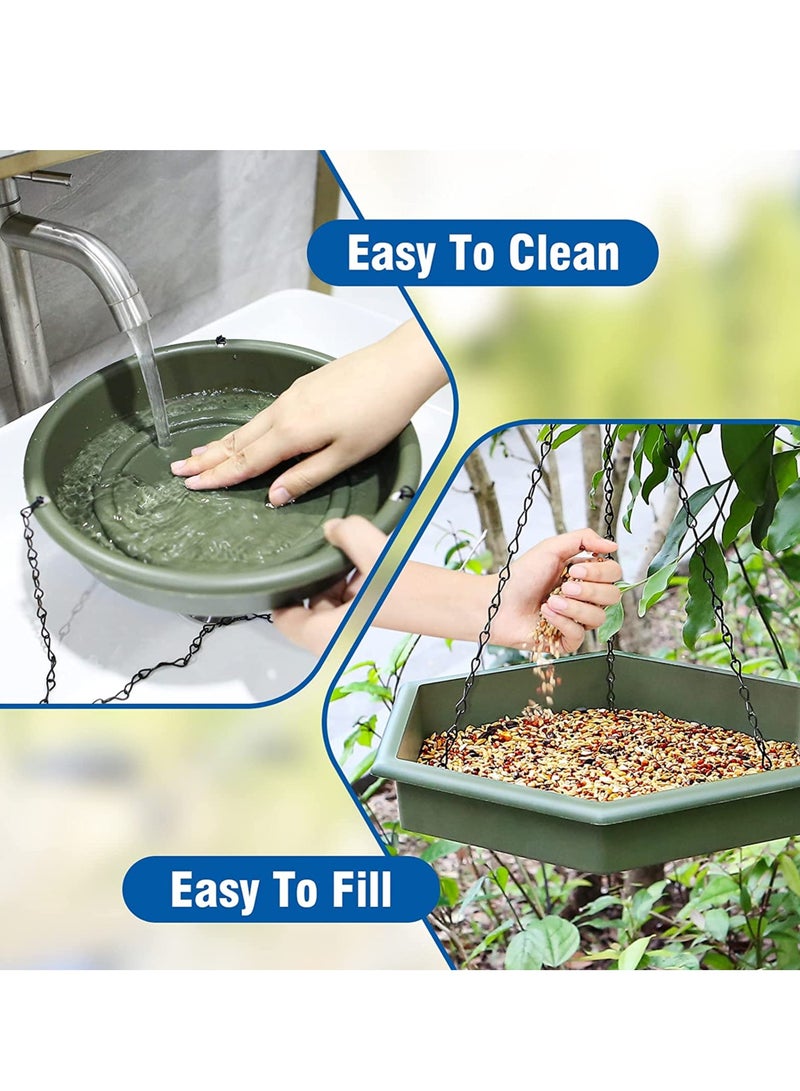 Easy To Clean

Easy To Fill