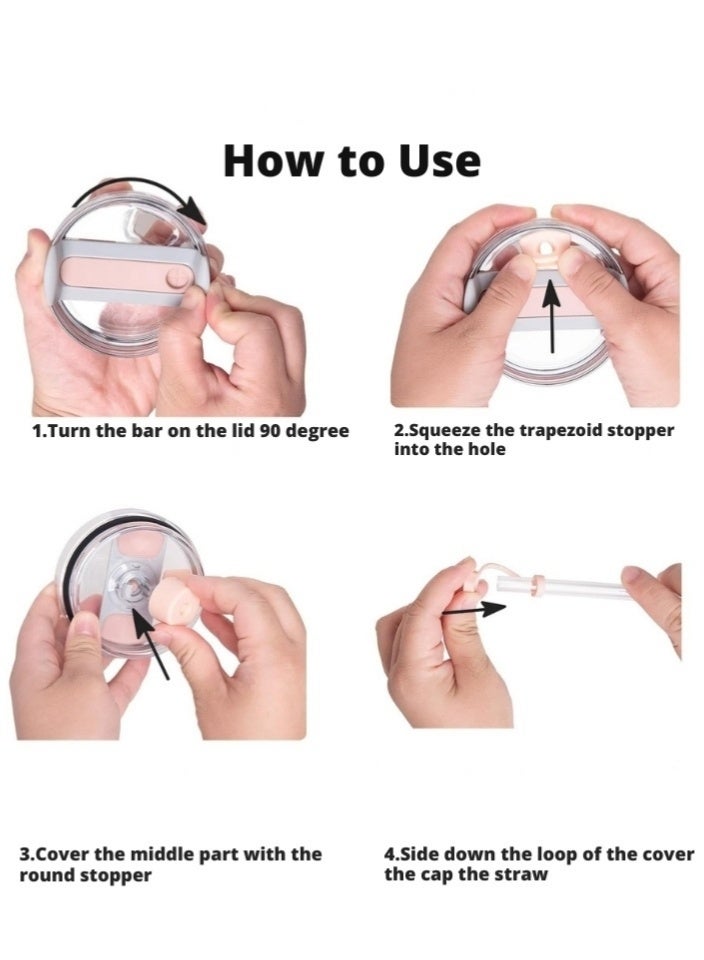 How to Use

1.Turn the bar on the lid 90 degree

2.Squeeze the trapezoid stopper into the hole

3.Cover the middle part with the round stopper

4.Side down the loop of the cover the cap the straw