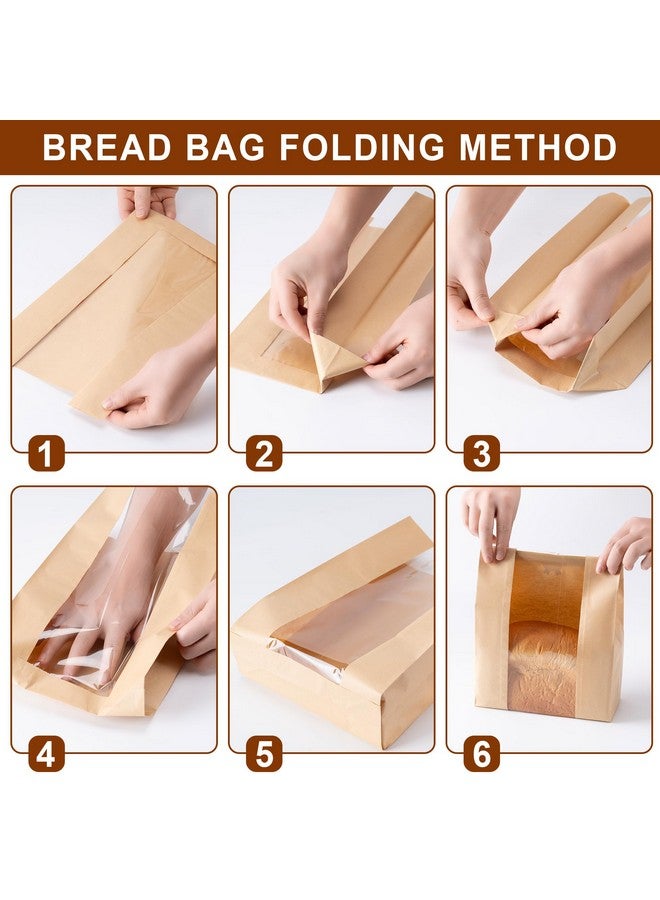 BREAD BAG FOLDING METHOD

1

2

3

4

5

6