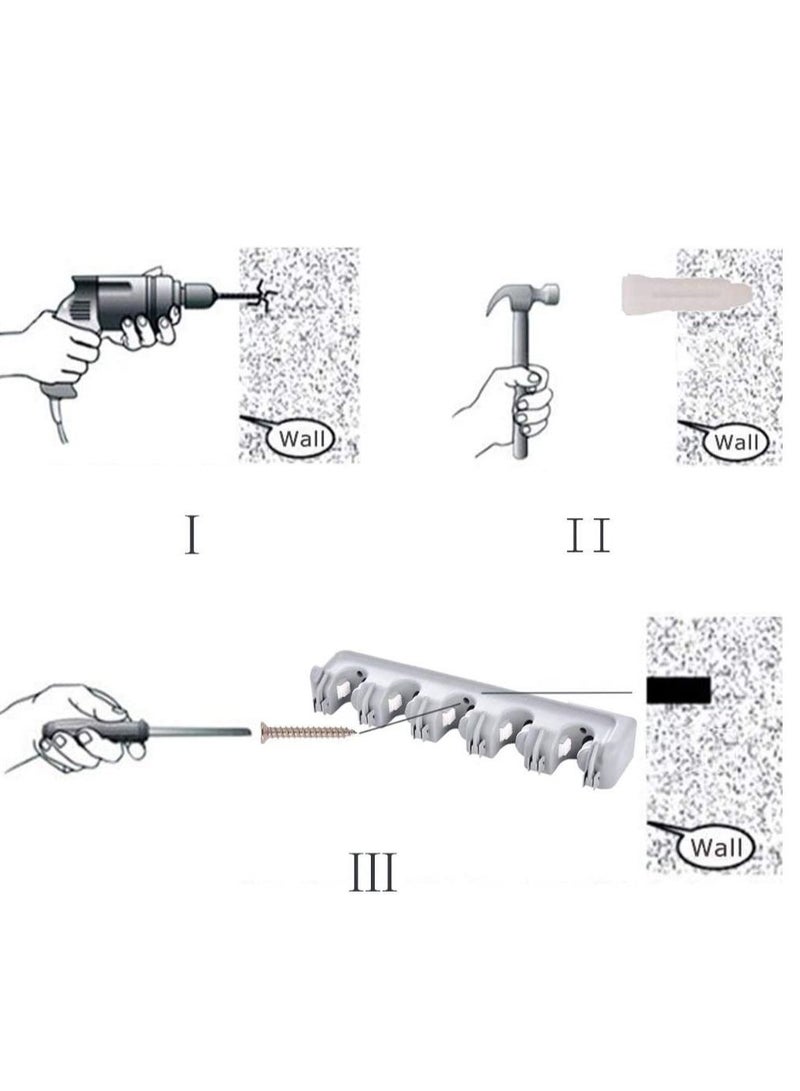 Wall

I

Wall

II

Wall

III