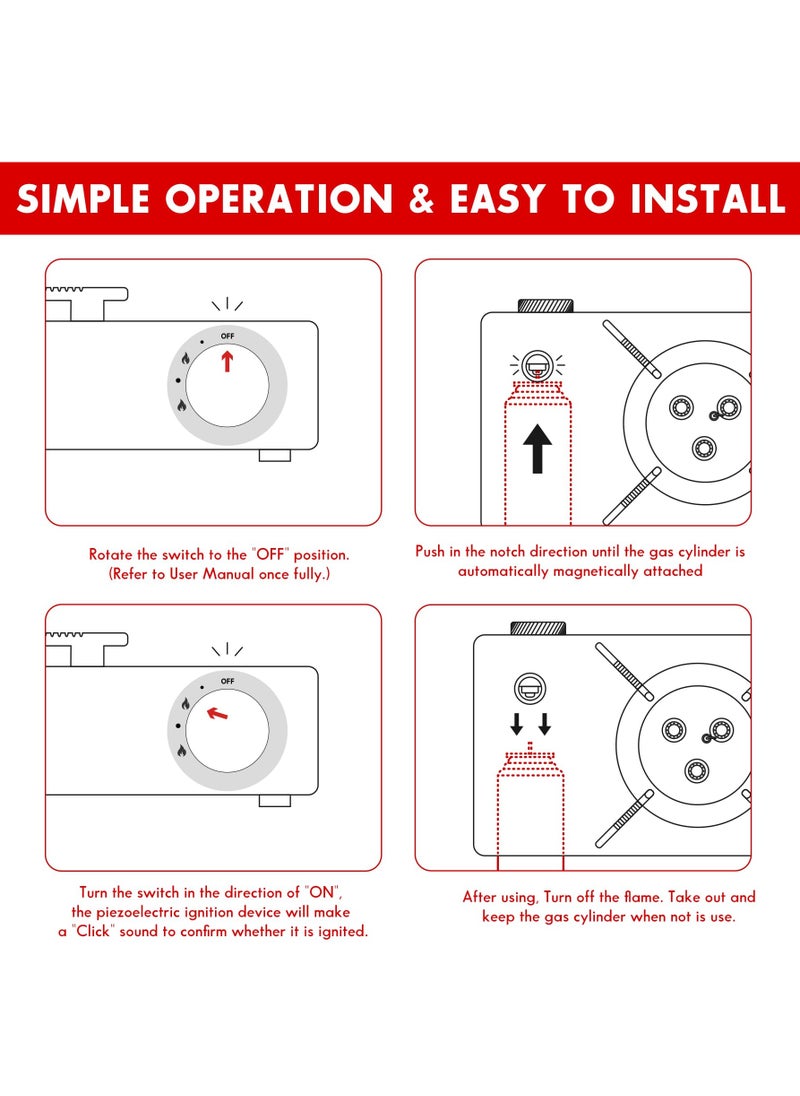 SIMPLE OPERATION & EASY TO INSTALL

OFF

Rotate the switch to the "OFF" position. (Refer to User Manual once fully.)

Push in the notch direction until the gas cylinder is automatically magnetically attached

OFF

Turn the switch in the direction of "ON", the piezoelectric ignition device will make a "Click" sound to confirm whether it is ignited.

After using, Turn off the flame. Take out and keep the gas cylinder when not is use.