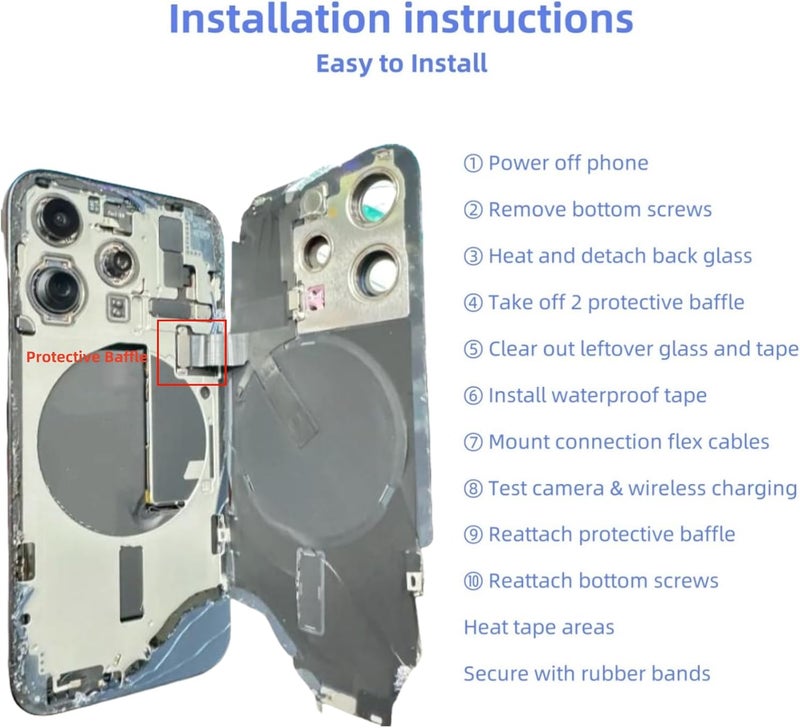 Installation instructions

Easy to Install

Protective Baffle

① Power off phone

② Remove bottom screws

③ Heat and detach back glass

④ Take off 2 protective baffle

⑤ Clear out leftover glass and tape

⑥ Install waterproof tape

⑦ Mount connection flex cables

⑧ Test camera & wireless charging

⑨ Reattach protective baffle

⑩ Reattach bottom screws

Heat tape areas

Secure with rubber bands