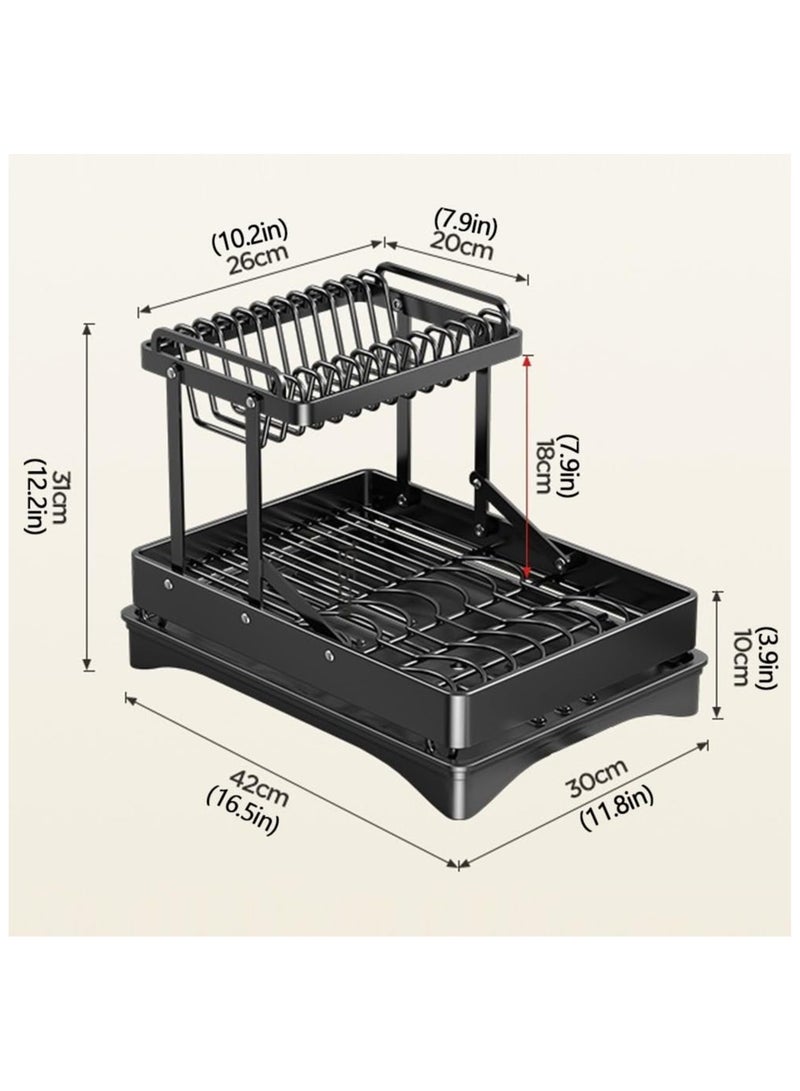 (10.2in)
26cm

(7.9in)
20cm

31cm
(12.2in)

(7.9in)
18cm

(3.9in)
10cm

42cm
(16.5in)

30cm
(11.8in)