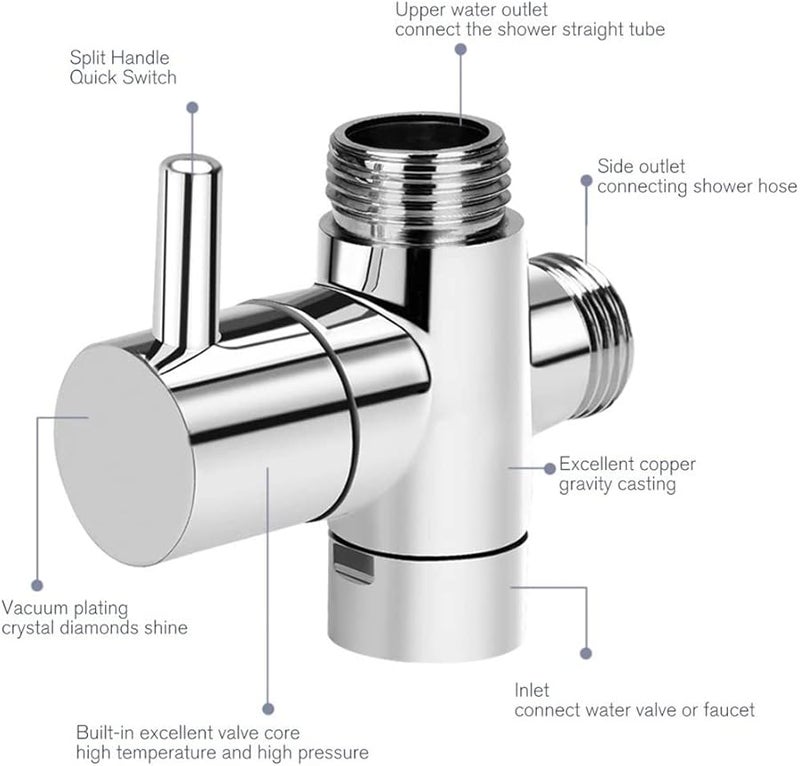 Upper water outlet
connect the shower straight tube

Split Handle
Quick Switch

Side outlet
connecting shower hose

Excellent copper
gravity casting

Vacuum plating
crystal diamonds shine

Inlet
connect water valve or faucet

Built-in excellent valve core
high temperature and high pressure