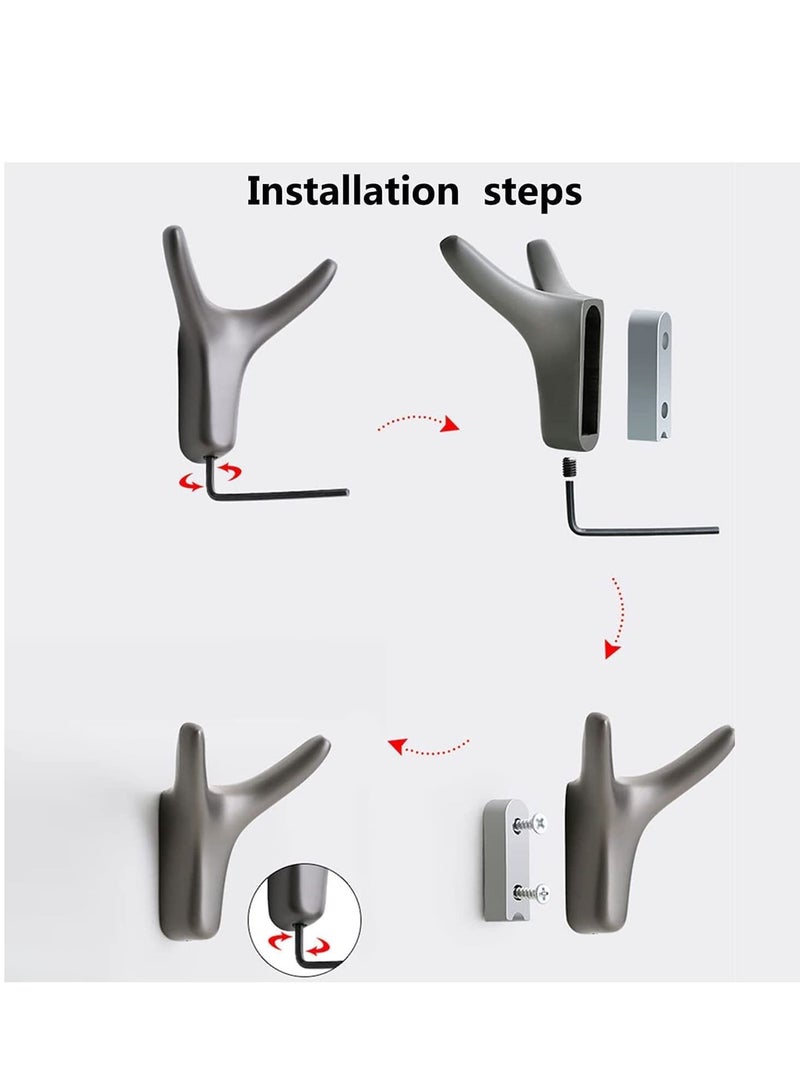 Installation steps