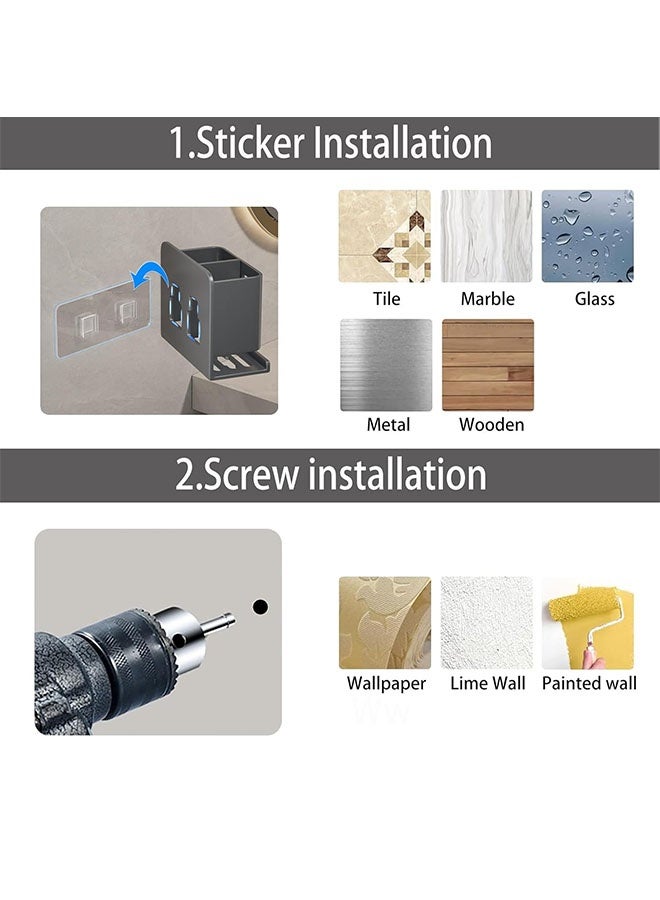 1.Sticker Installation

Tile
Marble
Glass
Metal
Wooden

2.Screw installation

Wallpaper
Lime Wall
Painted wall