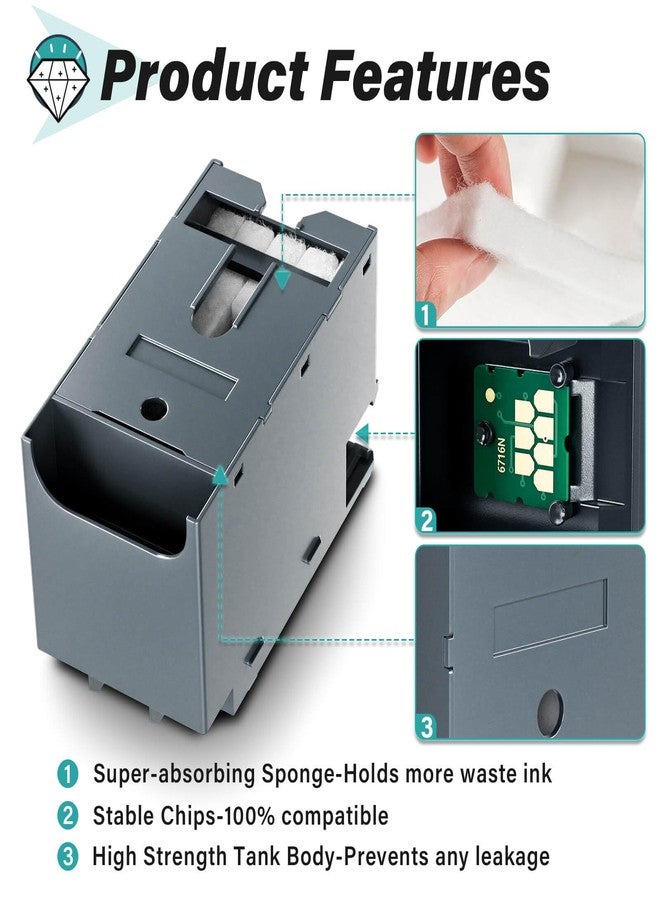 Product Features

1

6716N

2

3

1 Super-absorbing Sponge-Holds more waste ink
2 Stable Chips-100% compatible
3 High Strength Tank Body-Prevents any leakage