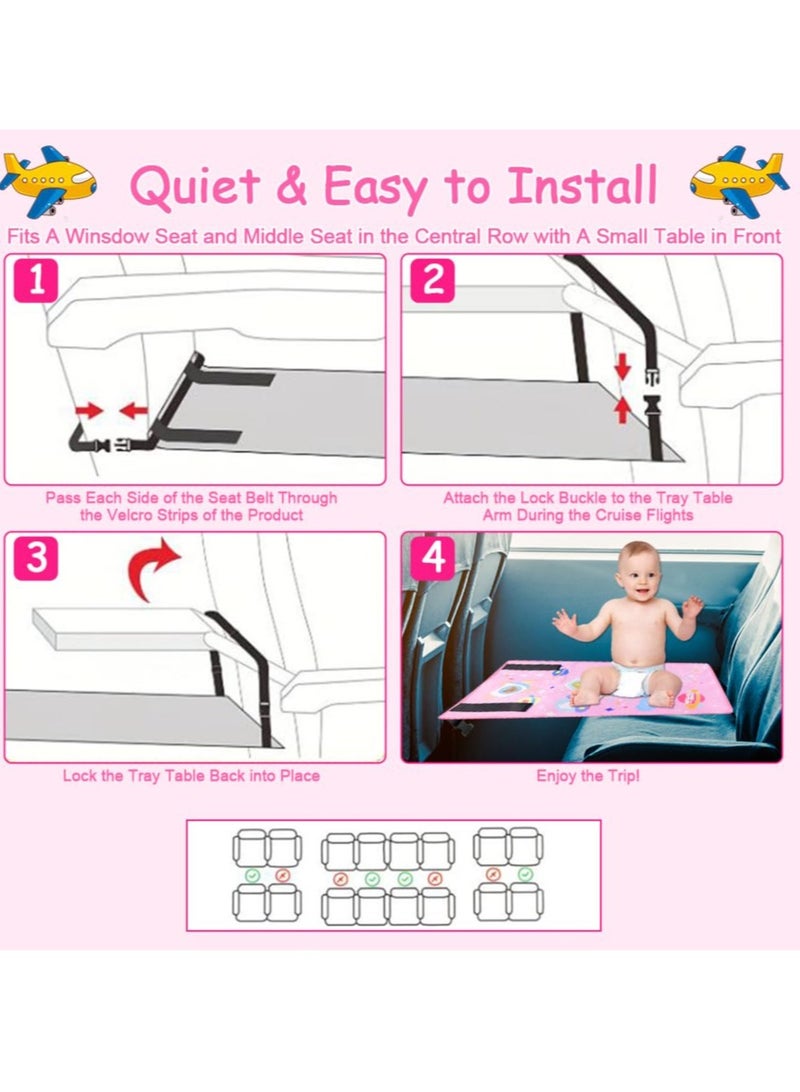 Quiet & Easy to Install

Fits A Winsdow Seat and Middle Seat in the Central Row with A Small Table in Front

1

Pass Each Side of the Seat Belt Through the Velcro Strips of the Product

2

Attach the Lock Buckle to the Tray Table Arm During the Cruise Flights

3

Lock the Tray Table Back into Place

4

Enjoy the Trip!