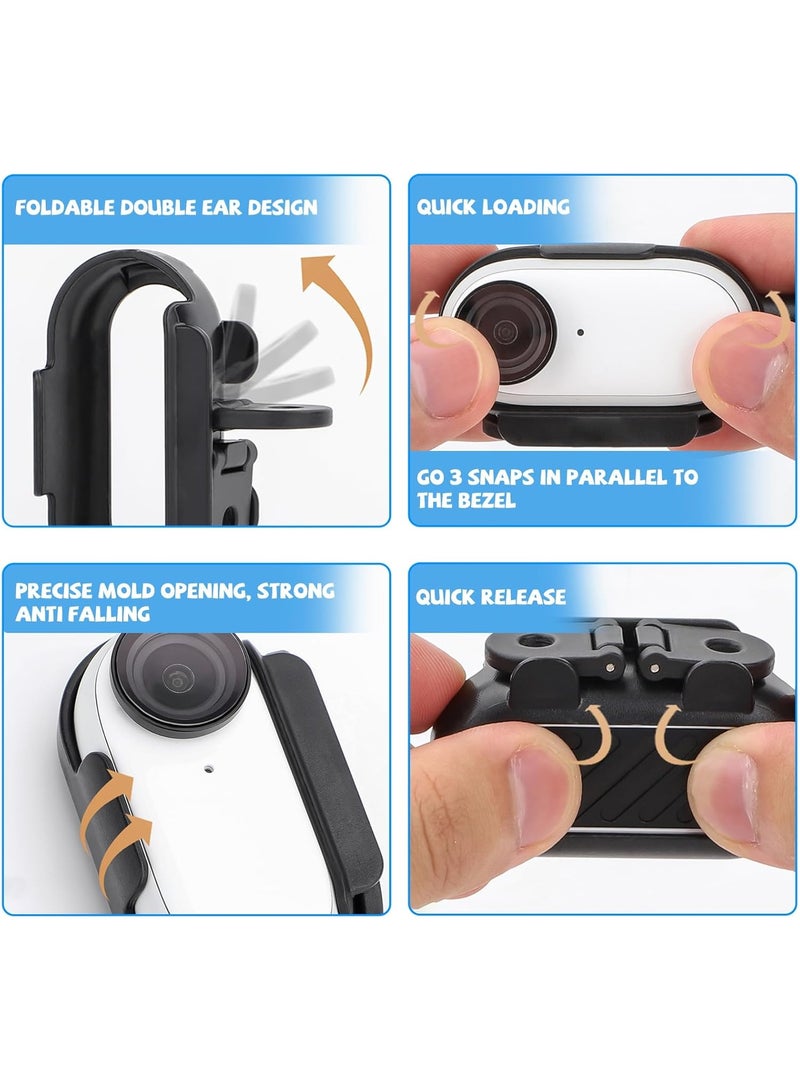 FOLDABLE DOUBLE EAR DESIGN

QUICK LOADING

GO 3 SNAPS IN PARALLEL TO THE BEZEL

PRECISE MOLD OPENING, STRONG ANTI FALLING

QUICK RELEASE