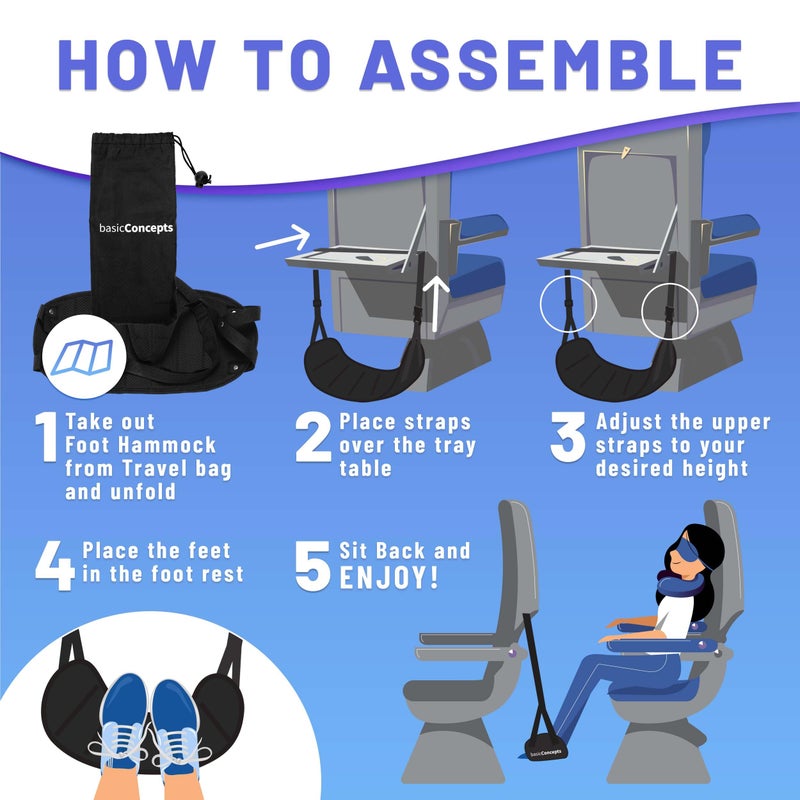 HOW TO ASSEMBLE

basicConcepts

1 Take out Foot Hammock from Travel bag and unfold

2 Place straps over the tray table

3 Adjust the upper straps to your desired height

4 Place the feet in the foot rest

5 Sit Back and ENJOY!

basicConcepts