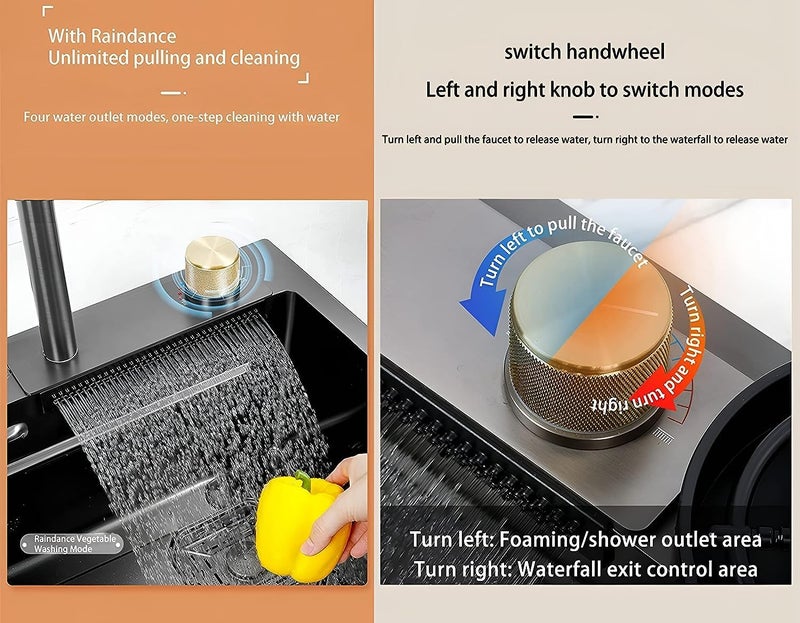 With Raindance
Unlimited pulling and cleaning

Four water outlet modes, one-step cleaning with water

Raindance Vegetable Washing Mode

switch handwheel

Left and right knob to switch modes

Turn left and pull the faucet to release water, turn right to the waterfall to release water

Turn left to pull the faucet

Turn right and turn right

Turn left: Foaming/shower outlet area
Turn right: Waterfall exit control area