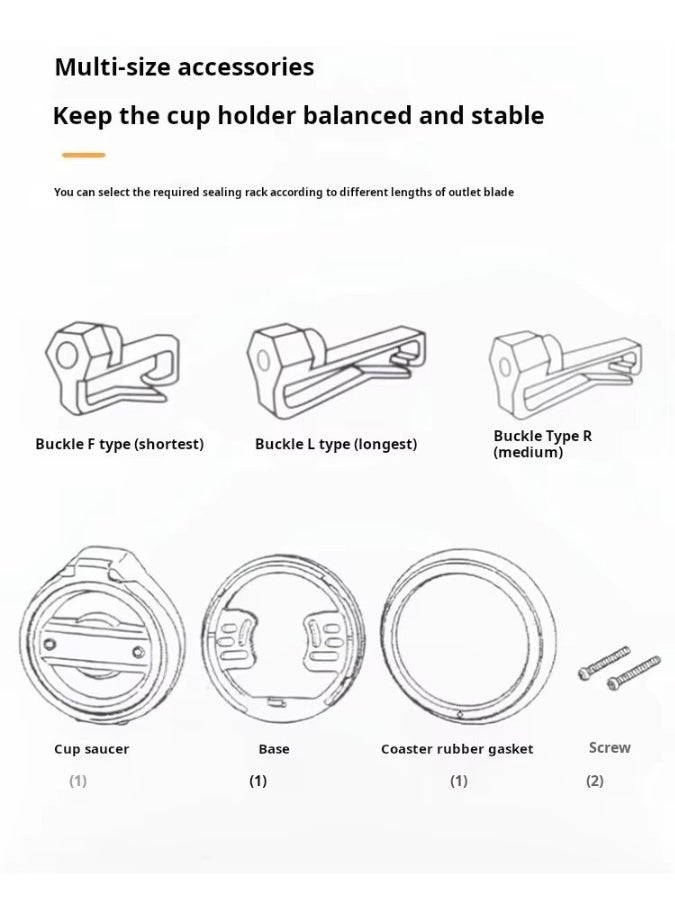 Multi-size accessories

Keep the cup holder balanced and stable

You can select the required sealing rack according to different lengths of outlet blade

Buckle F type (shortest)

Buckle L type (longest)

Buckle Type R (medium)

Cup saucer

(1)

Base

(1)

Coaster rubber gasket

(1)

Screw

(2)