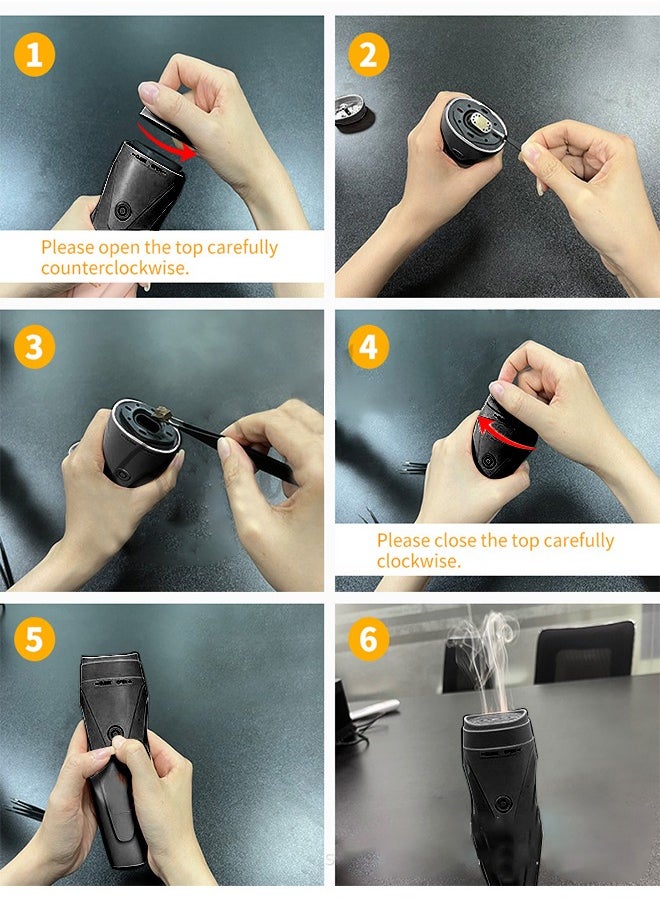 1

Please open the top carefully counterclockwise.

2

3

4

Please close the top carefully clockwise.

5

6