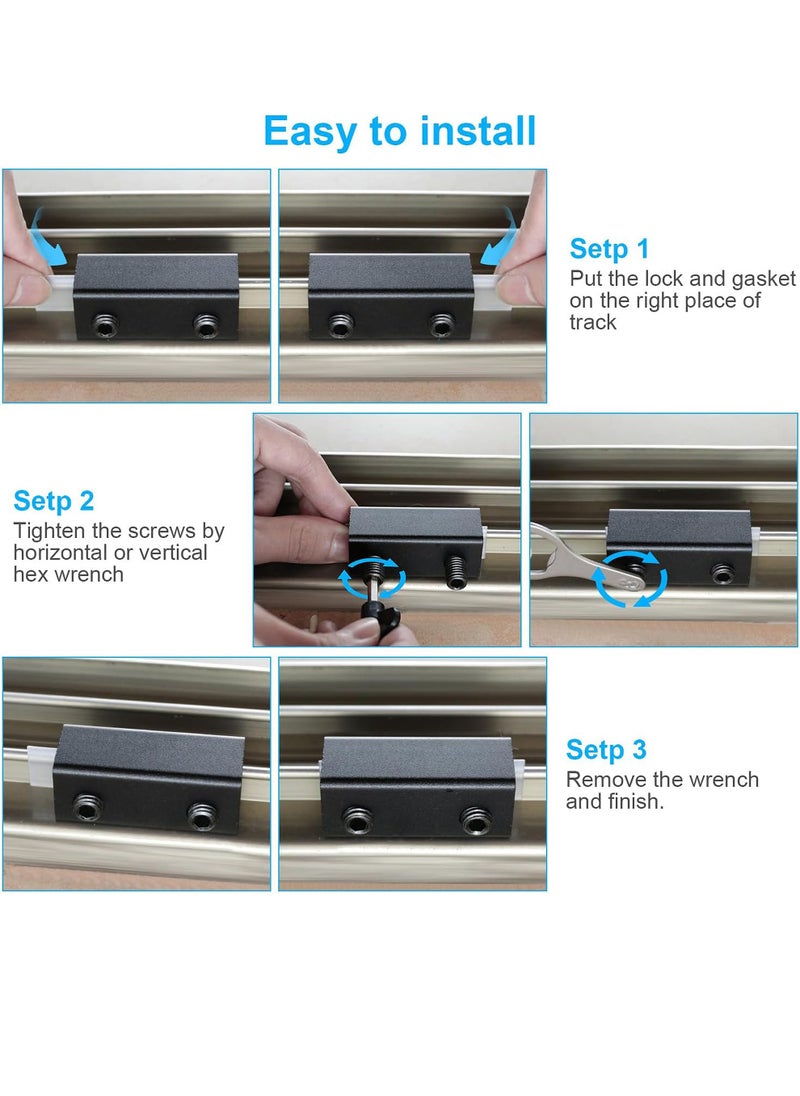 Easy to install

Setp 1
Put the lock and gasket on the right place of track

Setp 2
Tighten the screws by horizontal or vertical hex wrench

Setp 3
Remove the wrench and finish.