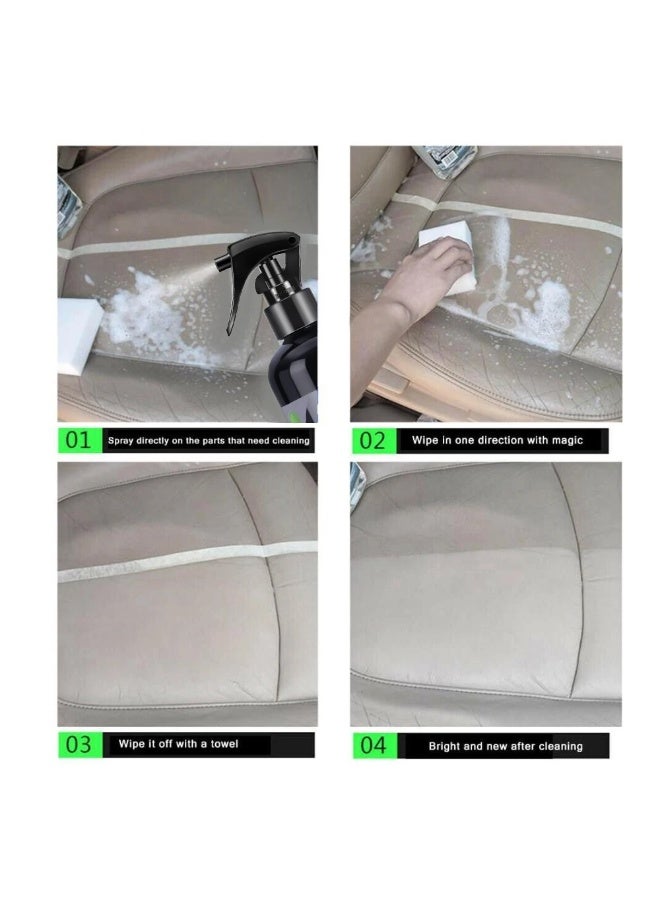 01 Spray directly on the parts that need cleaning

02 Wipe in one direction with magic

03 Wipe it off with a towel

04 Bright and new after cleaning