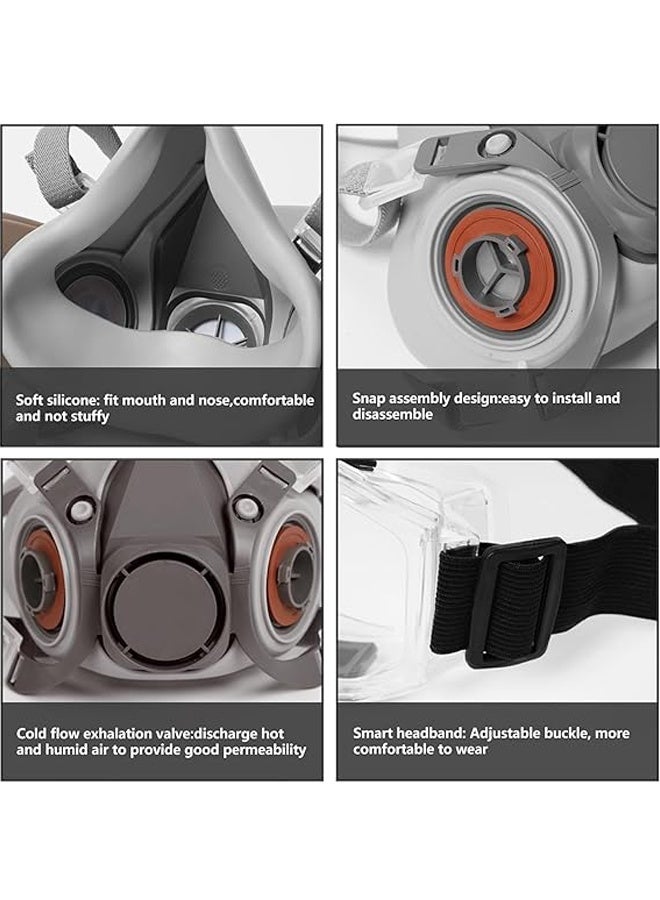 Soft silicone: fit mouth and nose,comfortable and not stuffy

Snap assembly design:easy to install and disassemble

Cold flow exhalation valve:discharge hot and humid air to provide good permeability

Smart headband: Adjustable buckle, more comfortable to wear