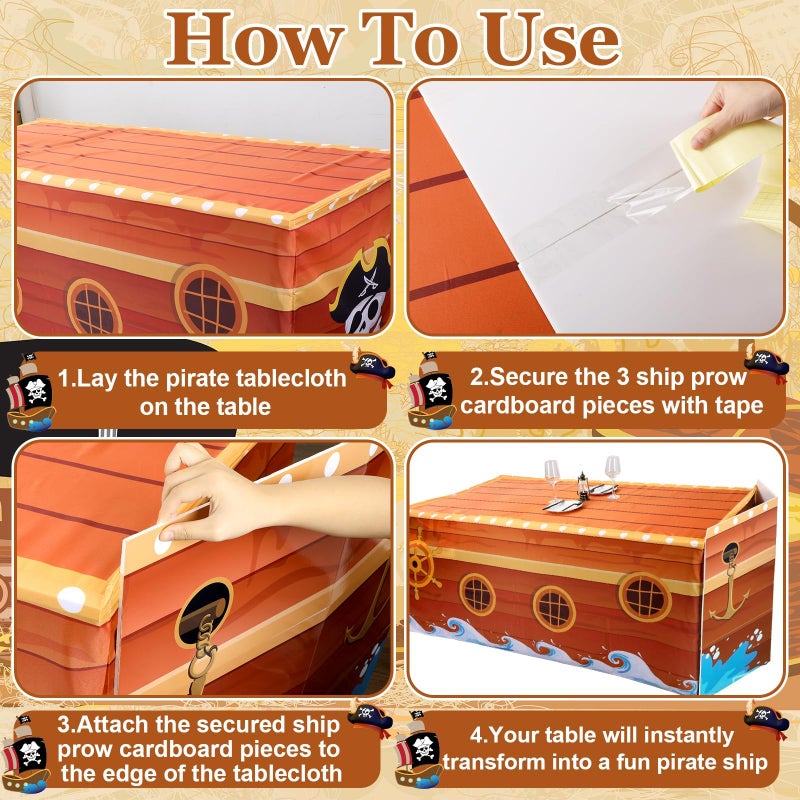 How To Use

1.Lay the pirate tablecloth on the table

2.Secure the 3 ship prow cardboard pieces with tape

3.Attach the secured ship prow cardboard pieces to the edge of the tablecloth

4.Your table will instantly transform into a fun pirate ship