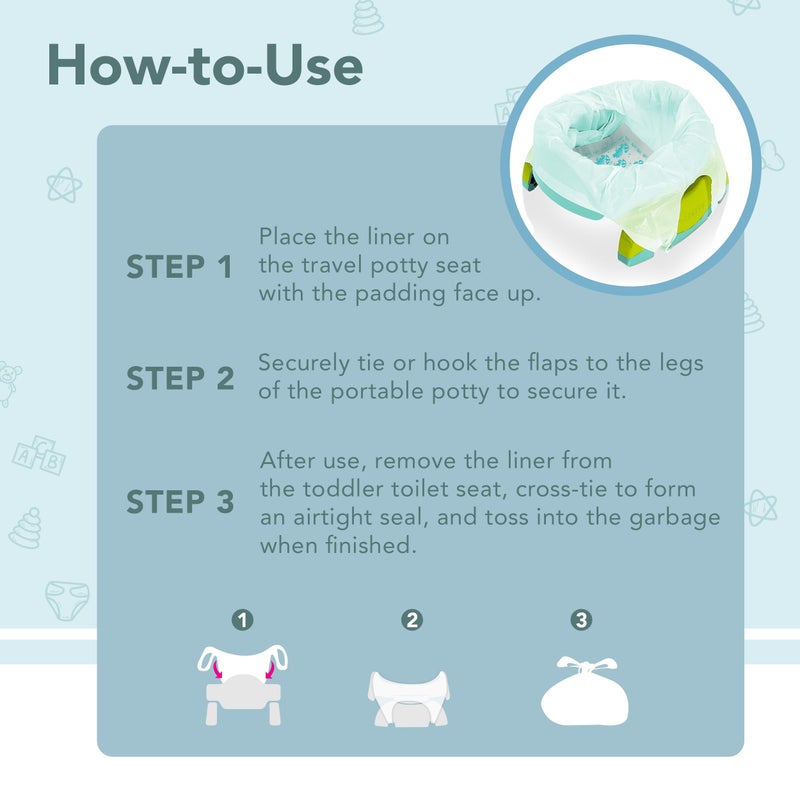 How-to-Use

STEP 1 Place the liner on the travel potty seat with the padding face up.

STEP 2 Securely tie or hook the flaps to the legs of the portable potty to secure it.

STEP 3 After use, remove the liner from the toddler toilet seat, cross-tie to form an airtight seal, and toss into the garbage when finished.

1

2

3