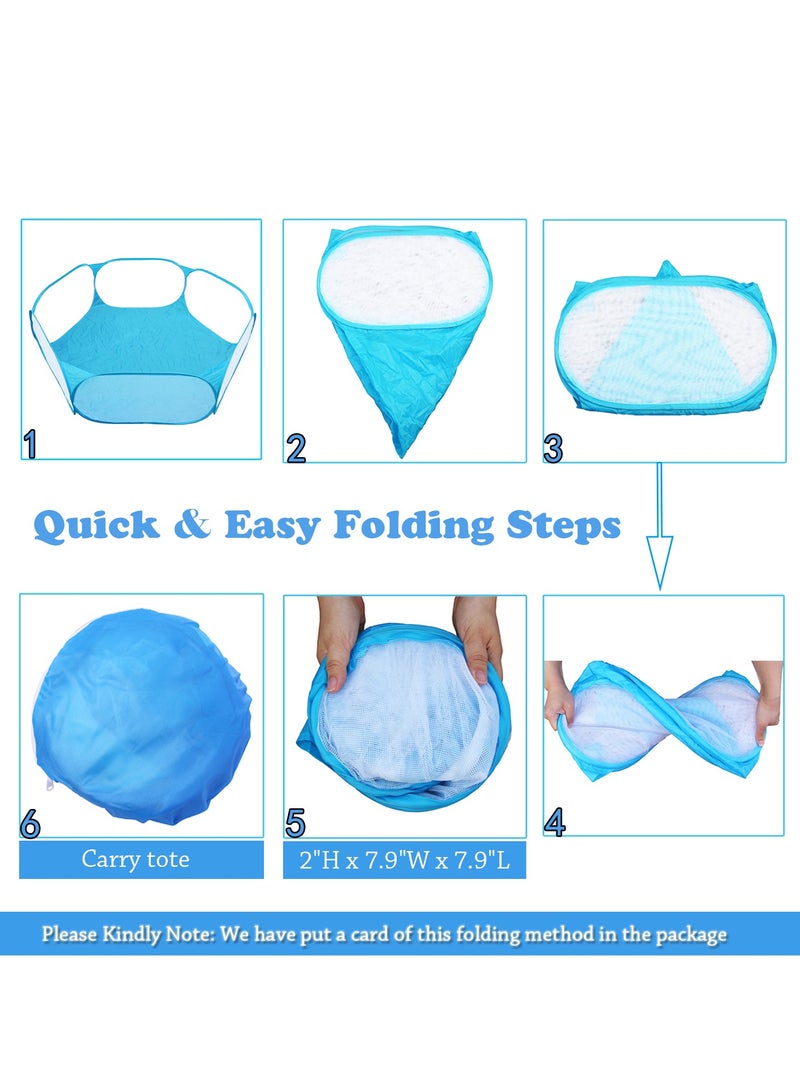 1

2

3

Quick & Easy Folding Steps

6

Carry tote

5

2"H x 7.9"W x 7.9"L

4

Please Kindly Note: We have put a card of this folding method in the package