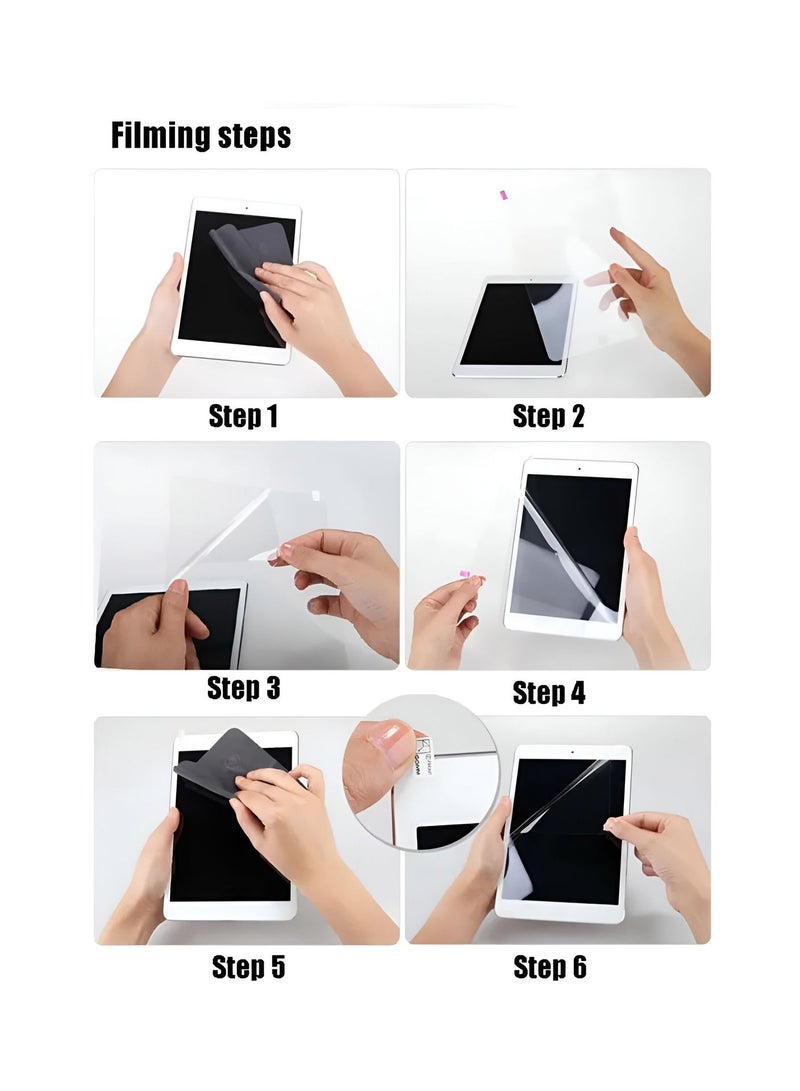 Filming steps

Step 1

Step 2

Step 3

Step 4

Step 5

Step 6