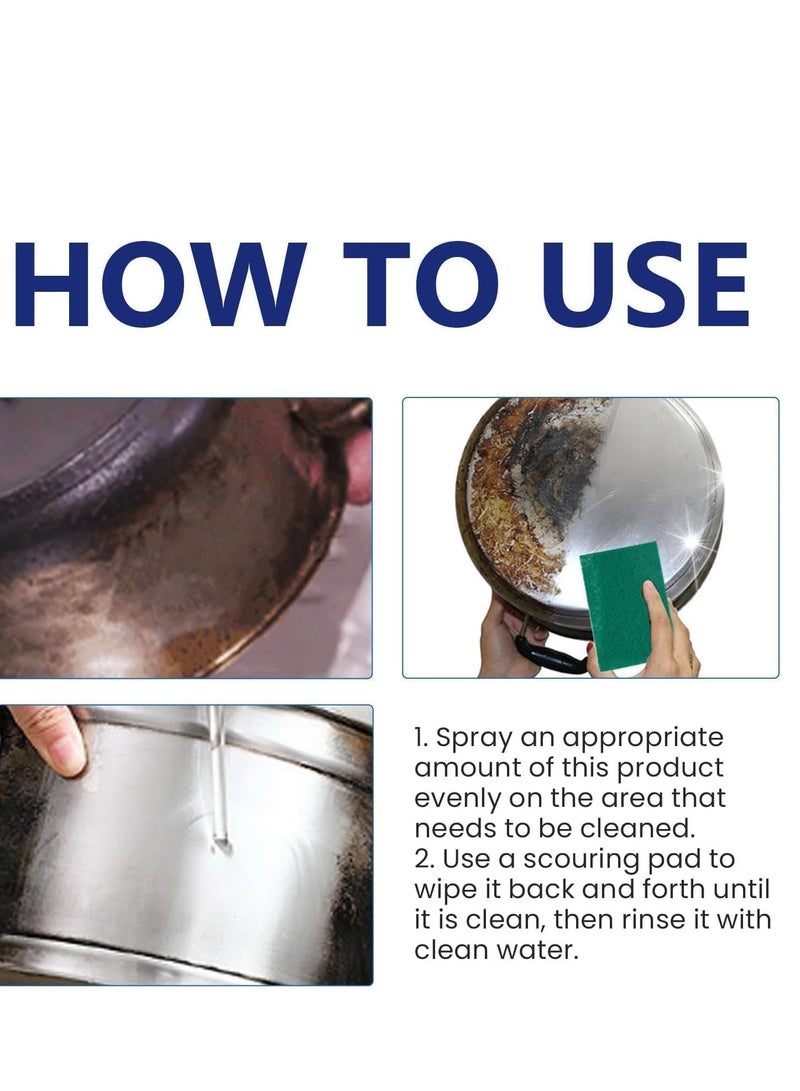 HOW TO USE

1. Spray an appropriate amount of this product evenly on the area that needs to be cleaned.
2. Use a scouring pad to wipe it back and forth until it is clean, then rinse it with clean water.