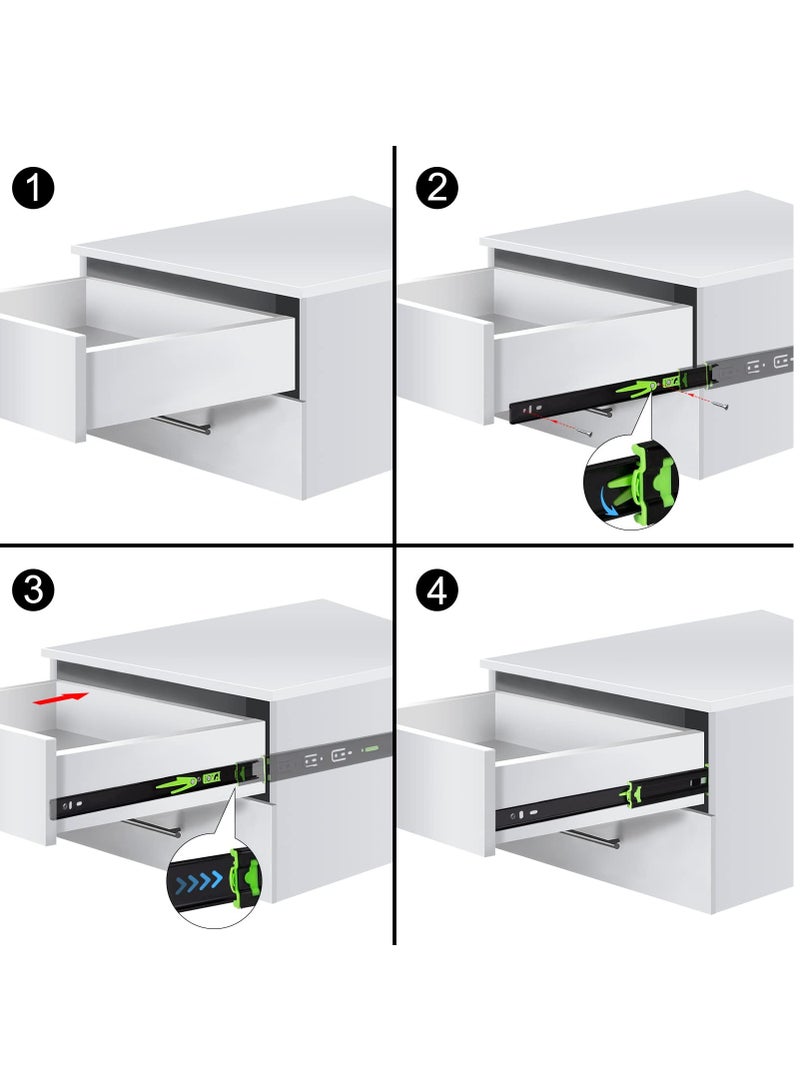 1

2

3

4