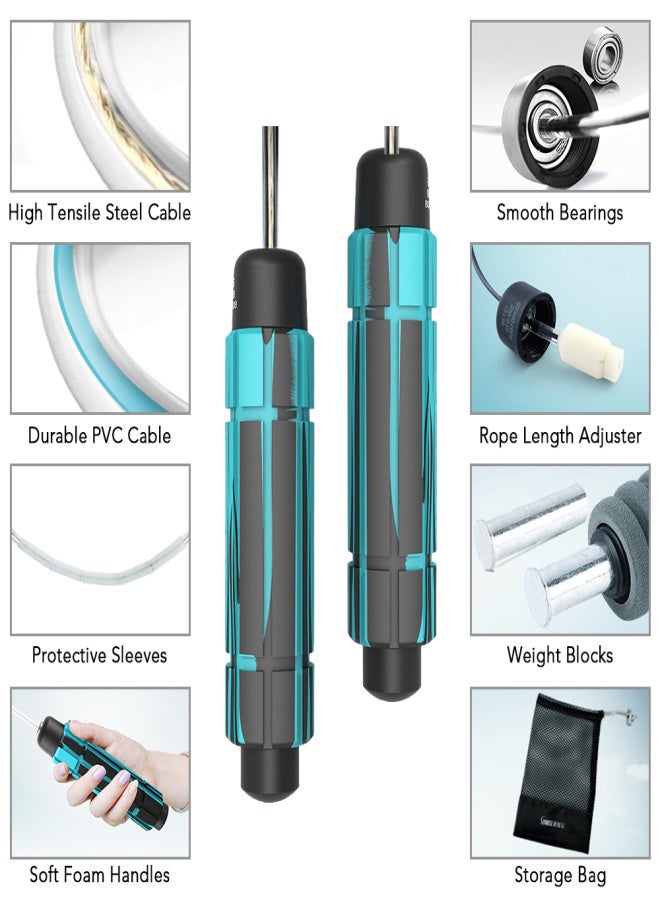 High Tensile Steel Cable

Durable PVC Cable

Protective Sleeves

Soft Foam Handles

Smooth Bearings

Rope Length Adjuster

Weight Blocks

Storage Bag