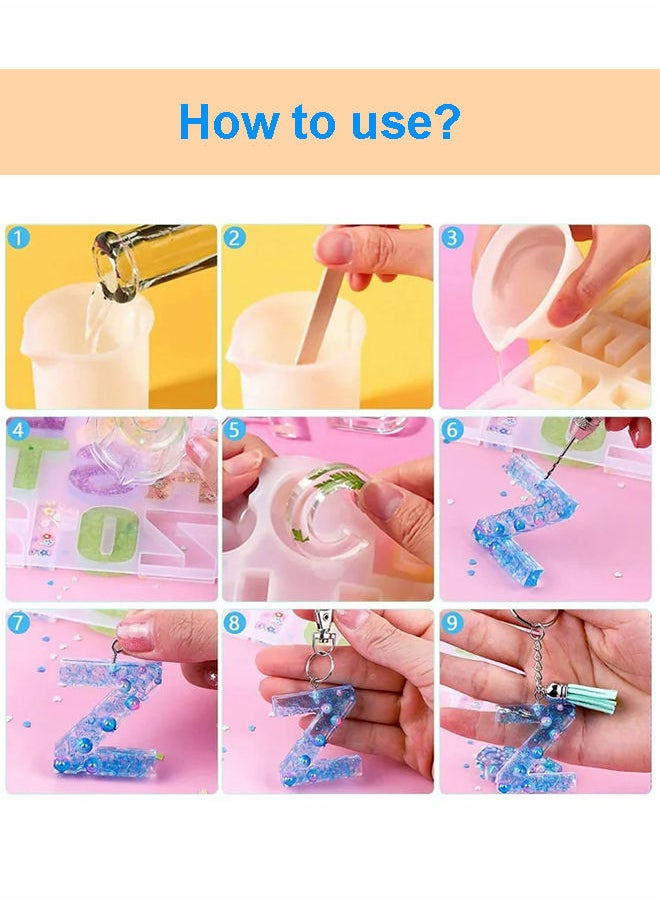 How to use?

1

2

3

4

5

6

7

8

9