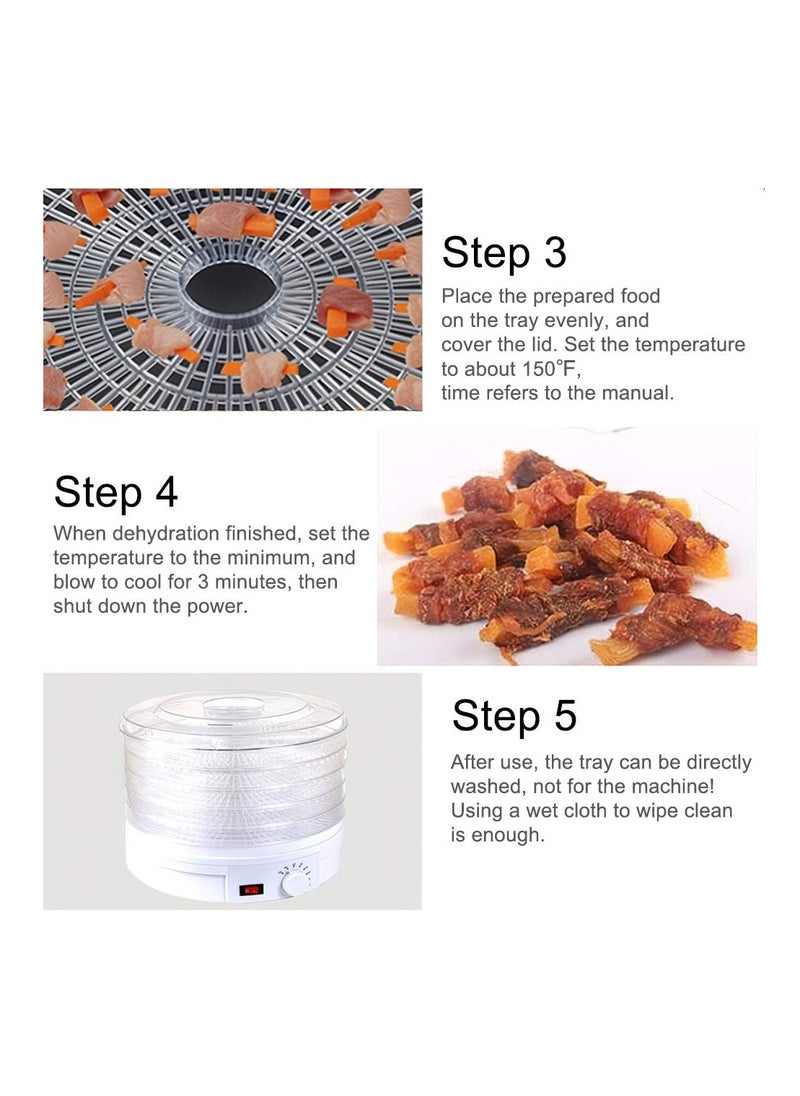 Step 3
Place the prepared food on the tray evenly, and cover the lid. Set the temperature to about 150°F, time refers to the manual.

Step 4
When dehydration finished, set the temperature to the minimum, and blow to cool for 3 minutes, then shut down the power.

Step 5
After use, the tray can be directly washed, not for the machine! Using a wet cloth to wipe clean is enough.