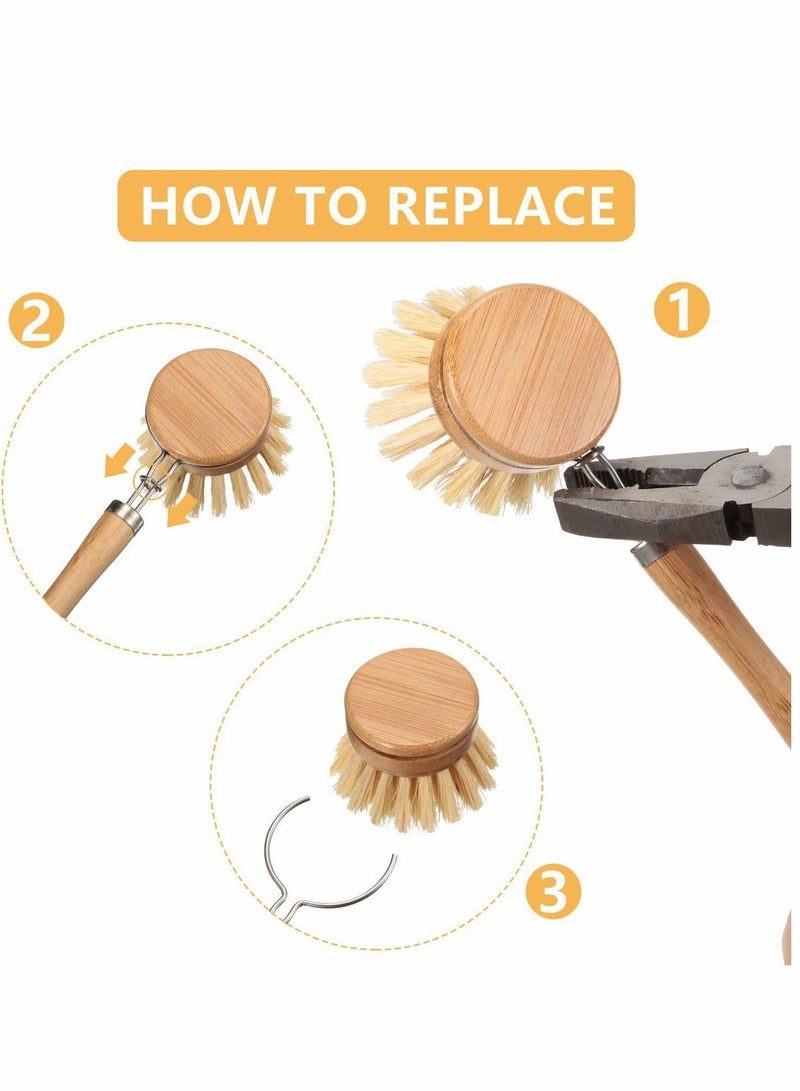 HOW TO REPLACE

2

1

3