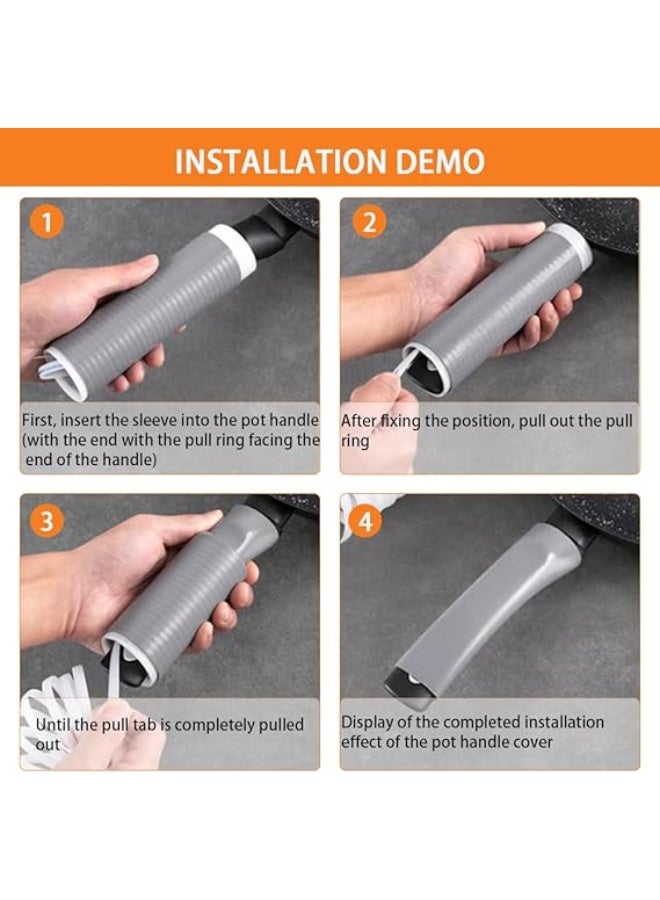 INSTALLATION DEMO

1

First, insert the sleeve into the pot handle (with the end with the pull ring facing the end of the handle)

2

After fixing the position, pull out the pull ring

3

Until the pull tab is completely pulled out

4

Display of the completed installation effect of the pot handle cover