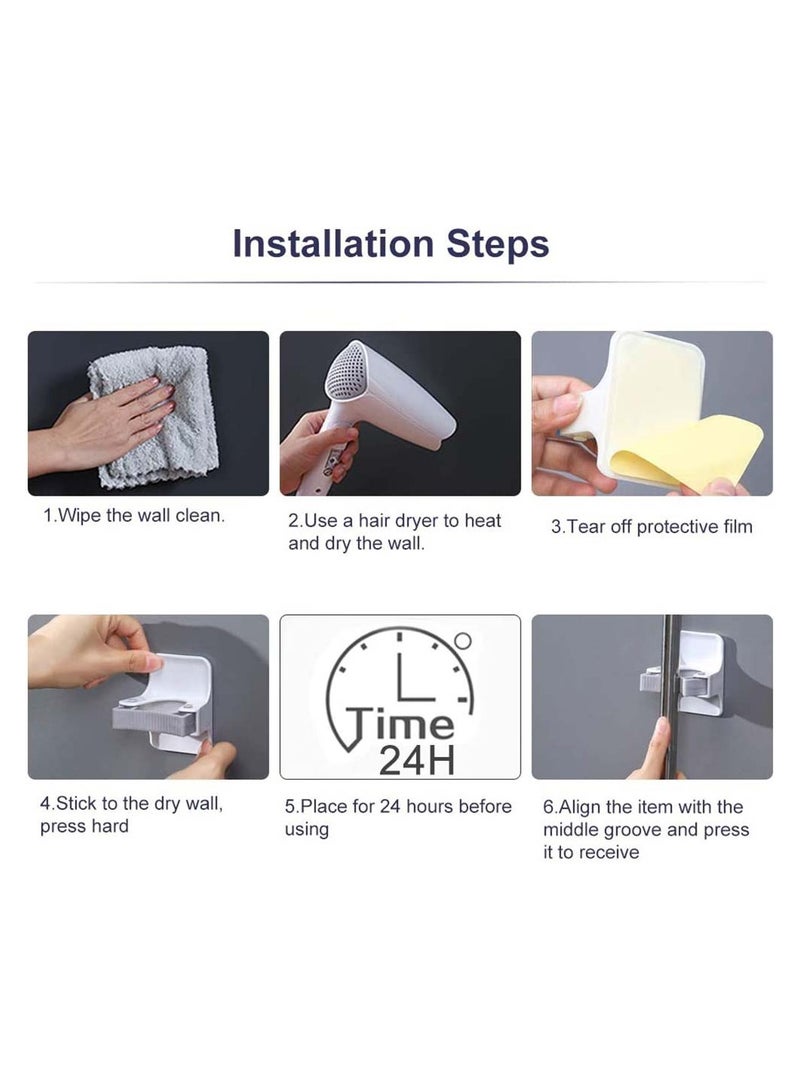 Installation Steps

1.Wipe the wall clean.

2.Use a hair dryer to heat and dry the wall.

3.Tear off protective film

Time 24H

4.Stick to the dry wall, press hard

5.Place for 24 hours before using

6.Align the item with the middle groove and press it to receive