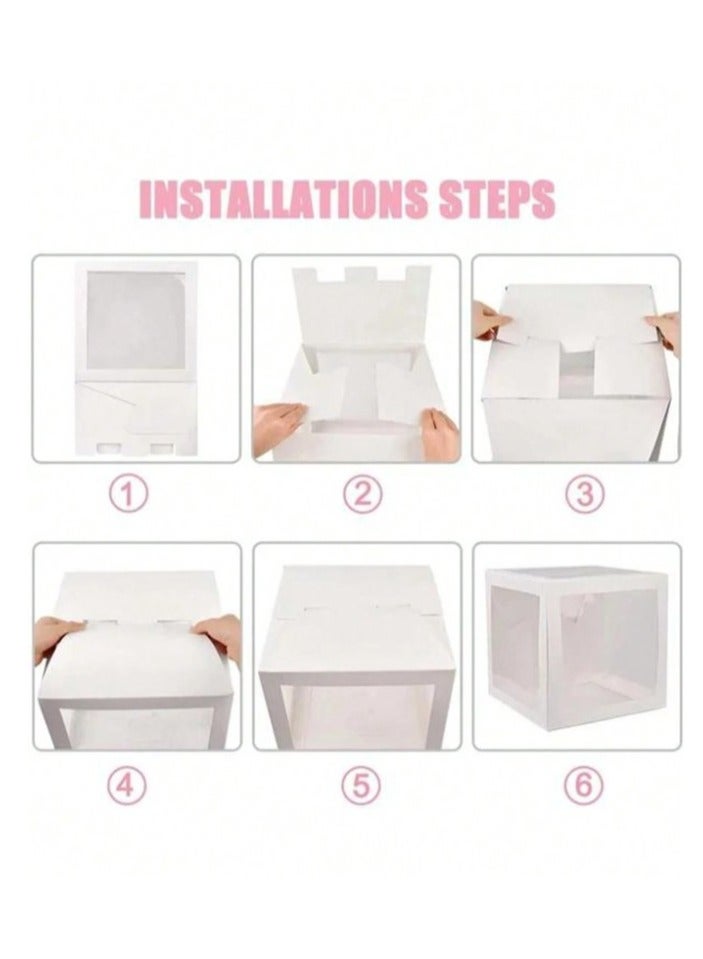 INSTALLATIONS STEPS

①

②

③

④

⑤

⑥