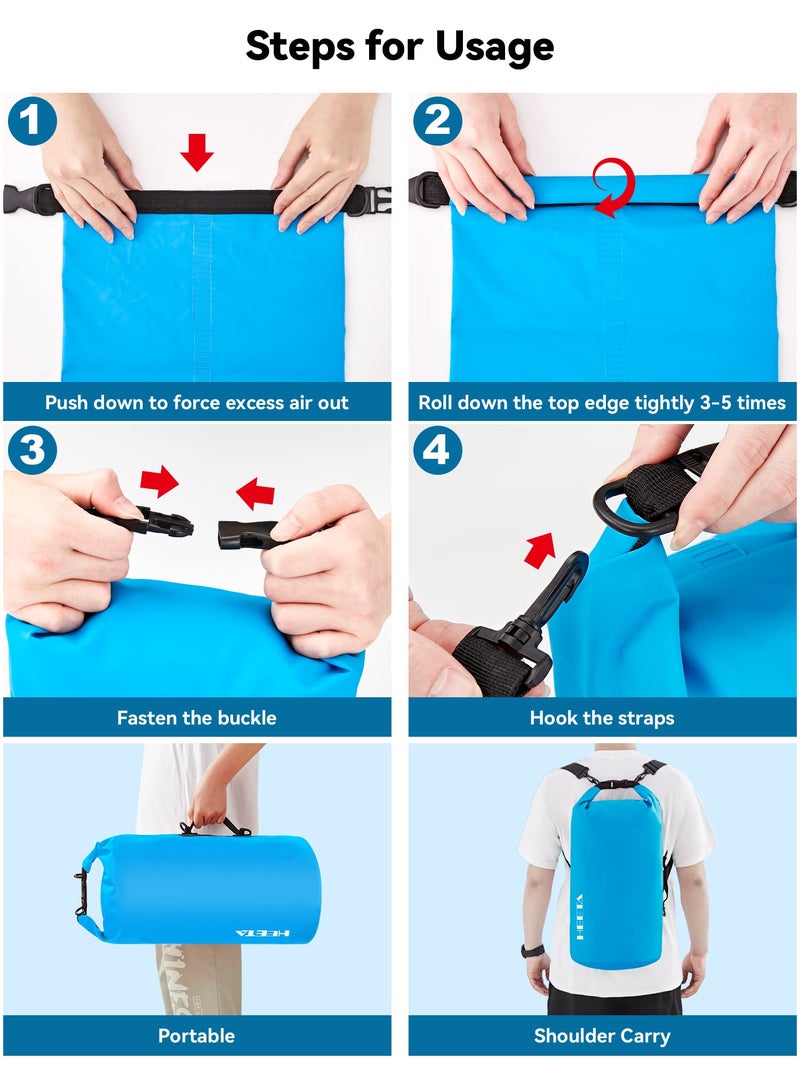 Steps for Usage

1

Push down to force excess air out

2

Roll down the top edge tightly 3-5 times

3

Fasten the buckle

4

Hook the straps

HEETA

Portable

HEETA

Shoulder Carry