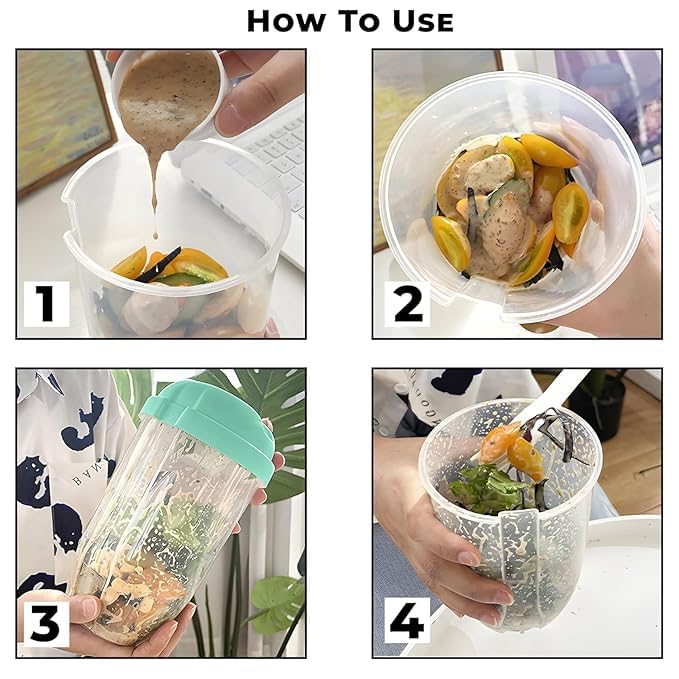 HOW TO USE

1

2

3

4