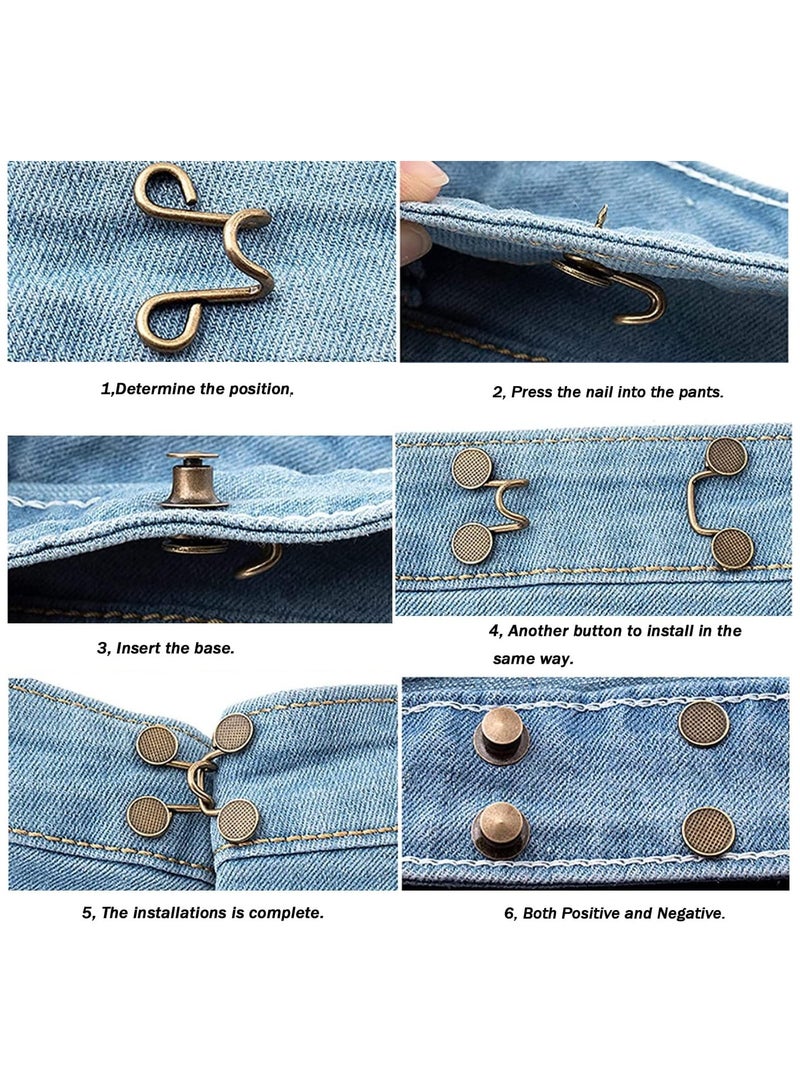 1,Determine the position,

2, Press the nail into the pants.

3, Insert the base.

4, Another button to install in the same way.

5, The installations is complete.

6, Both Positive and Negative.