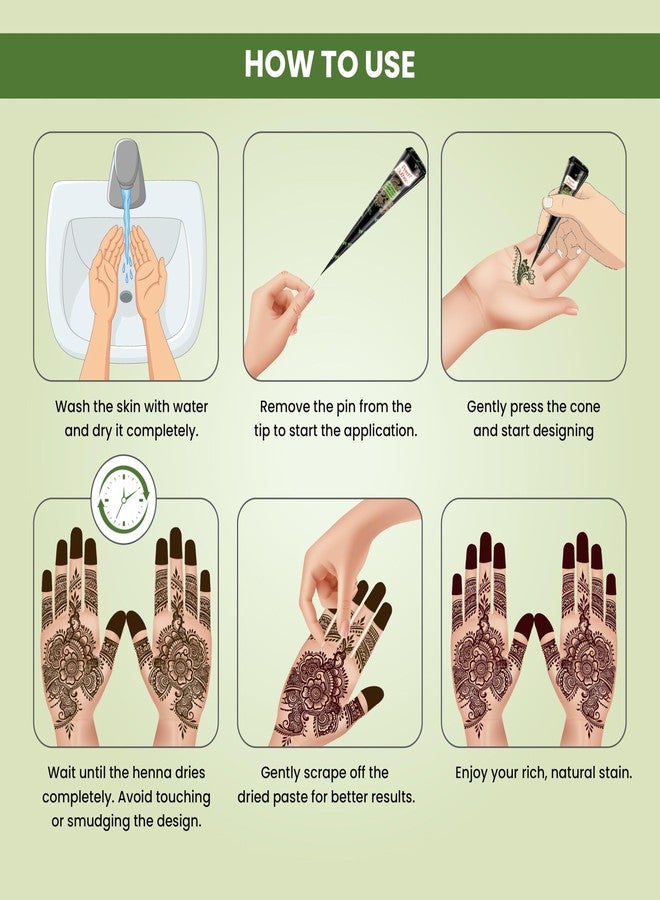 HOW TO USE

Wash the skin with water and dry it completely.

Remove the pin from the tip to start the application.

Gently press the cone and start designing

Wait until the henna dries completely. Avoid touching or smudging the design.

Gently scrape off the dried paste for better results.

Enjoy your rich, natural stain.