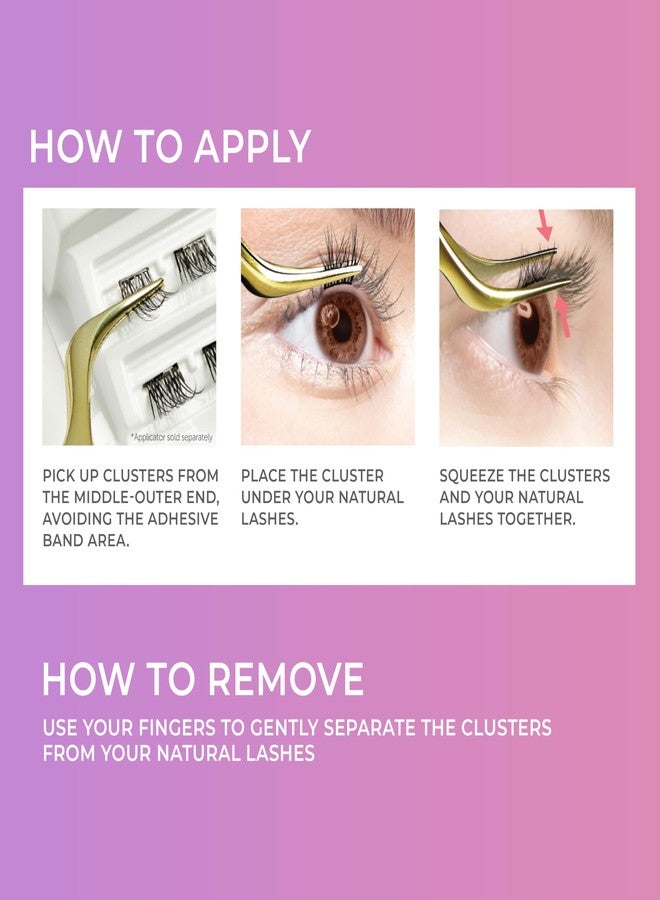 HOW TO APPLY

*Applicator sold separately

PICK UP CLUSTERS FROM THE MIDDLE-OUTER END, AVOIDING THE ADHESIVE BAND AREA.

PLACE THE CLUSTER UNDER YOUR NATURAL LASHES.

SQUEEZE THE CLUSTERS AND YOUR NATURAL LASHES TOGETHER.

HOW TO REMOVE

USE YOUR FINGERS TO GENTLY SEPARATE THE CLUSTERS FROM YOUR NATURAL LASHES