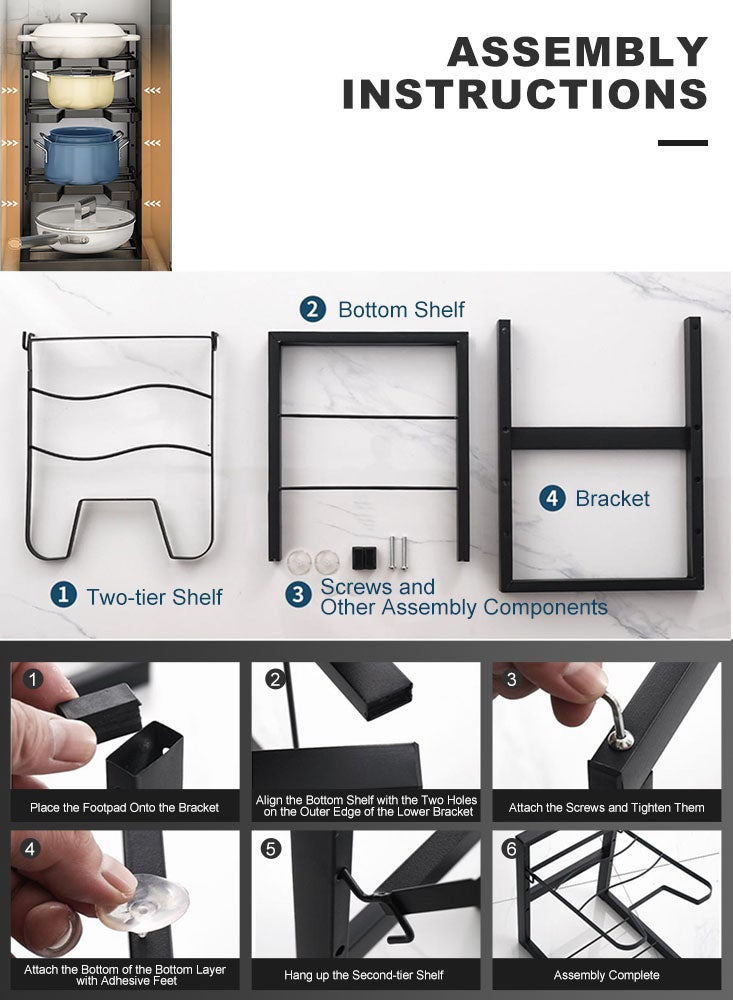 ASSEMBLY INSTRUCTIONS

2 Bottom Shelf

4 Bracket

1 Two-tier Shelf

3 Screws and Other Assembly Components

1

Place the Footpad Onto the Bracket

2

Align the Bottom Shelf with the Two Holes on the Outer Edge of the Lower Bracket

3

Attach the Screws and Tighten Them

4

Attach the Bottom of the Bottom Layer with Adhesive Feet

5

Hang up the Second-tier Shelf

6

Assembly Complete