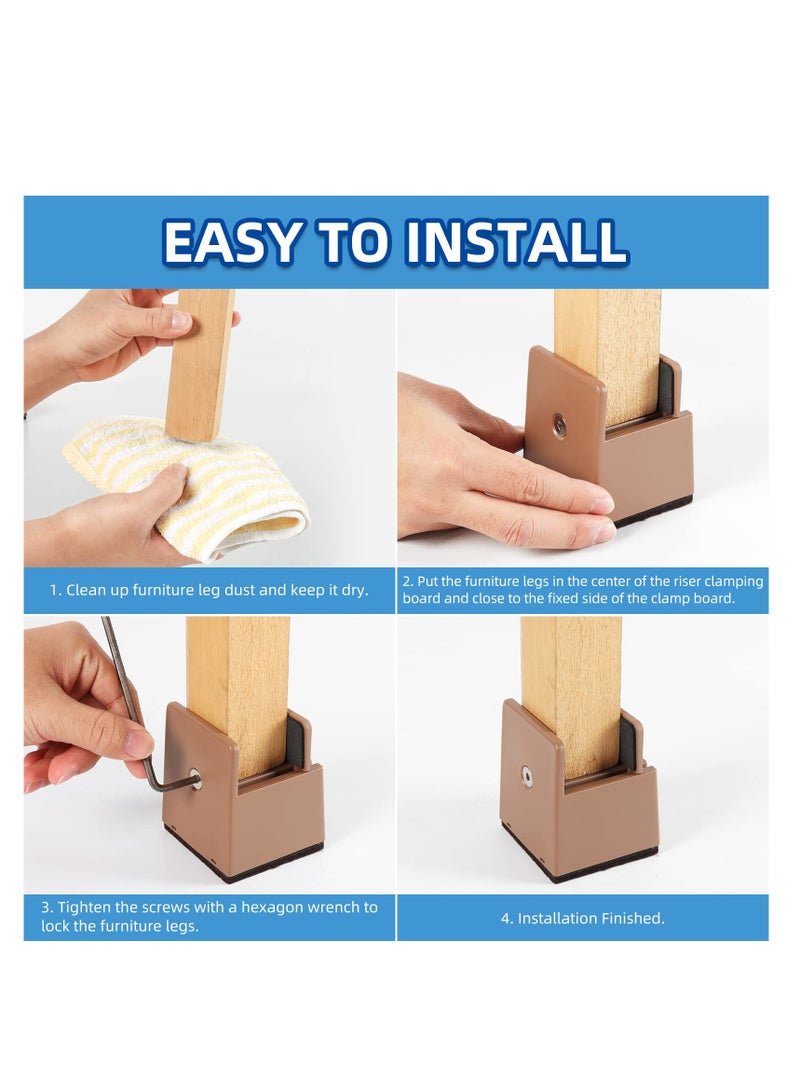 EASY TO INSTALL

1. Clean up furniture leg dust and keep it dry.

2. Put the furniture legs in the center of the riser clamping board and close to the fixed side of the clamp board.

3. Tighten the screws with a hexagon wrench to lock the furniture legs.

4. Installation Finished.