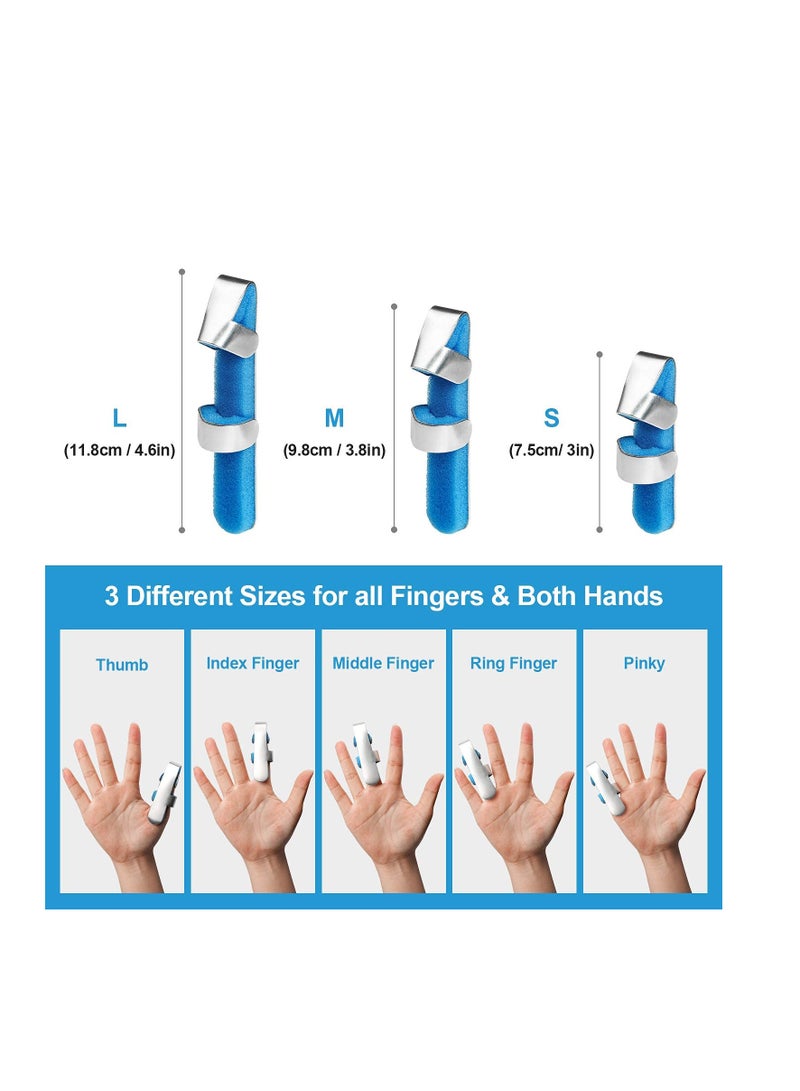 L
(11.8cm / 4.6in)

M
(9.8cm / 3.8in)

S
(7.5cm/ 3in)

3 Different Sizes for all Fingers & Both Hands

Thumb

Index Finger

Middle Finger

Ring Finger

Pinky